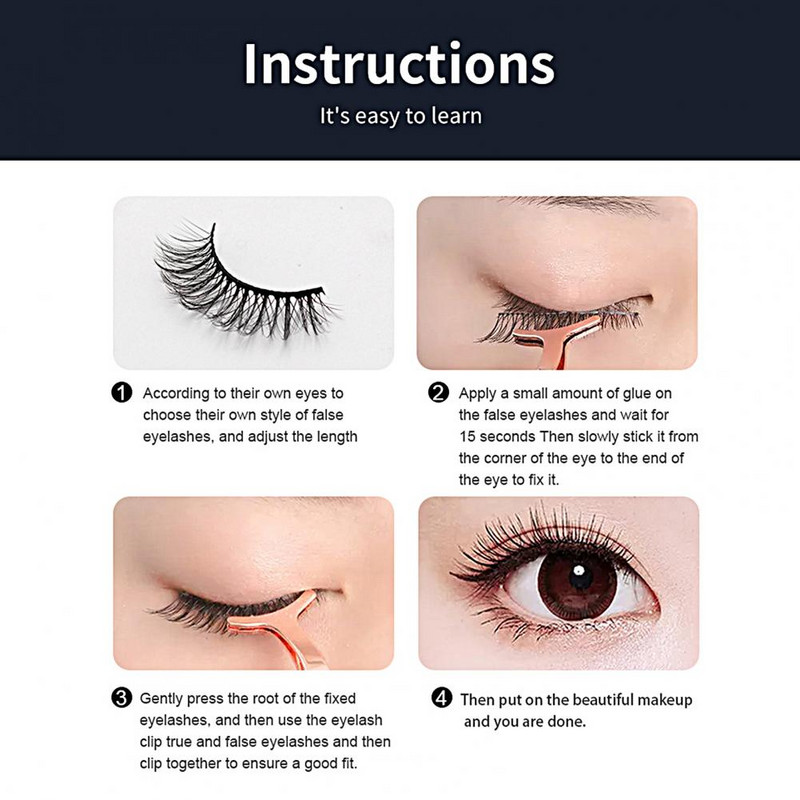 Instructions
It's easy to learn

1 According to their own eyes to choose their own style of false eyelashes, and adjust the length

2 Apply a small amount of glue on the false eyelashes and wait for 15 seconds Then slowly stick it from the corner of the eye to the end of the eye to fix it.

3 Gently press the root of the fixed eyelashes, and then use the eyelash clip true and false eyelashes and then clip together to ensure a good fit.

4 Then put on the beautiful makeup and you are done.