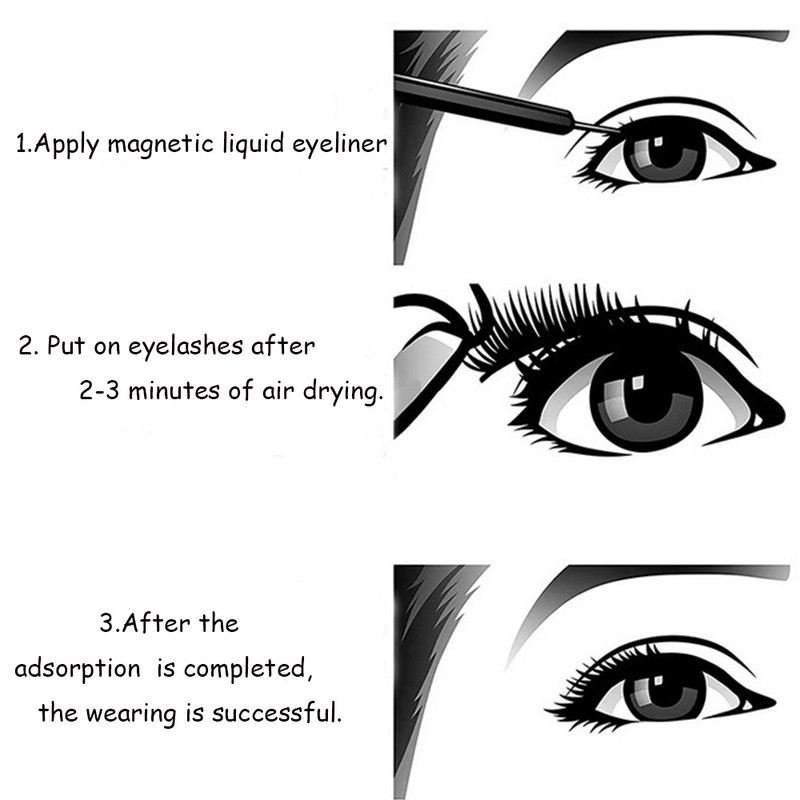 1.Apply magnetic liquid eyeliner

2. Put on eyelashes after 2-3 minutes of air drying.

3.After the adsorption is completed, the wearing is successful.