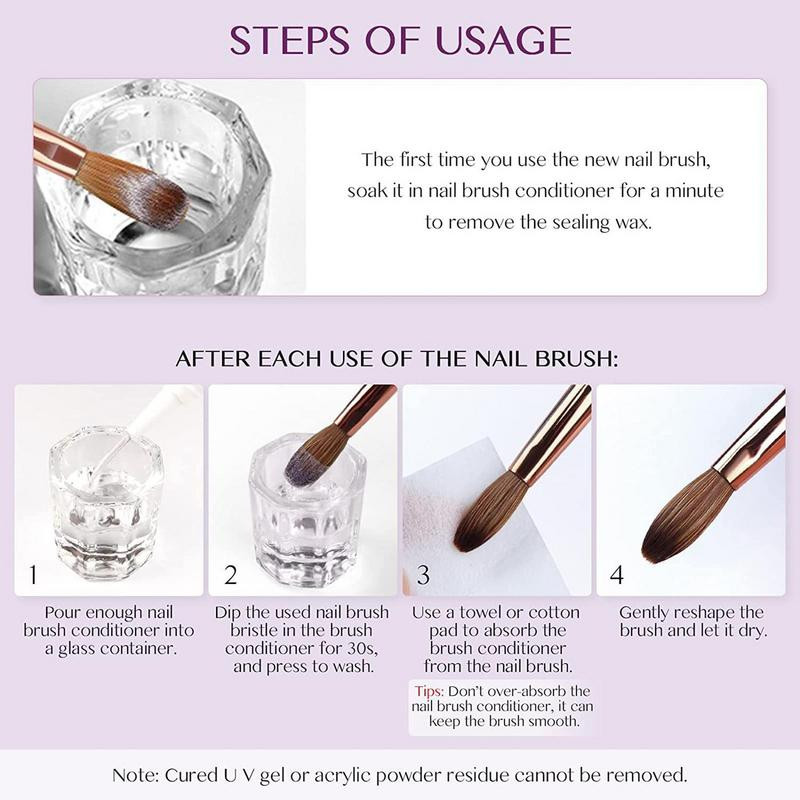 STEPS OF USAGE

The first time you use the new nail brush, soak it in nail brush conditioner for a minute to remove the sealing wax.

AFTER EACH USE OF THE NAIL BRUSH:

1

Pour enough nail brush conditioner into a glass container.

2

Dip the used nail brush bristle in the brush conditioner for 30s, and press to wash.

3

Use a towel or cotton pad to absorb the brush conditioner from the nail brush.

Tips: Don't over-absorb the nail brush conditioner, it can keep the brush smooth.

4

Gently reshape the brush and let it dry.

Note: Cured U V gel or acrylic powder residue cannot be removed.