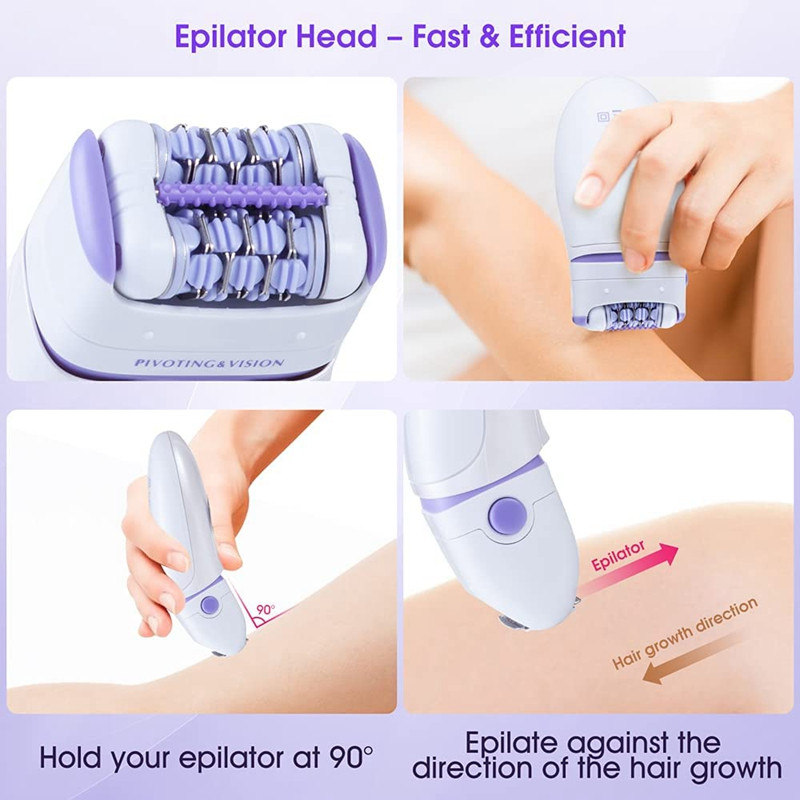 Epilator Head – Fast & Efficient

PIVOTING&VISION

90°

Epilator

Hair growth direction

Hold your epilator at 90°

Epilate against the direction of the hair growth