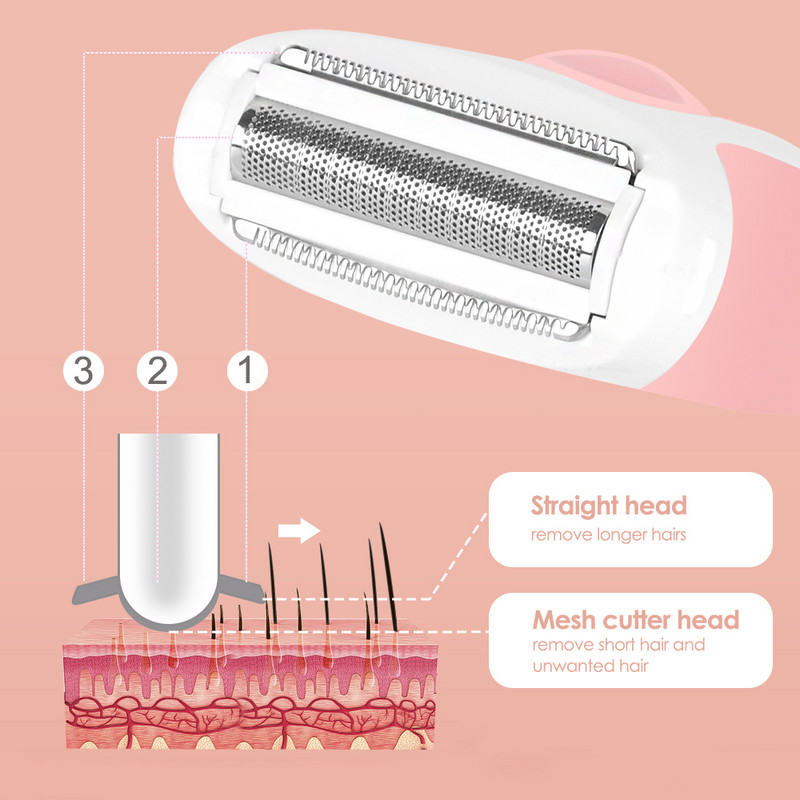 3
2
1

Straight head
remove longer hairs

Mesh cutter head
remove short hair and unwanted hair