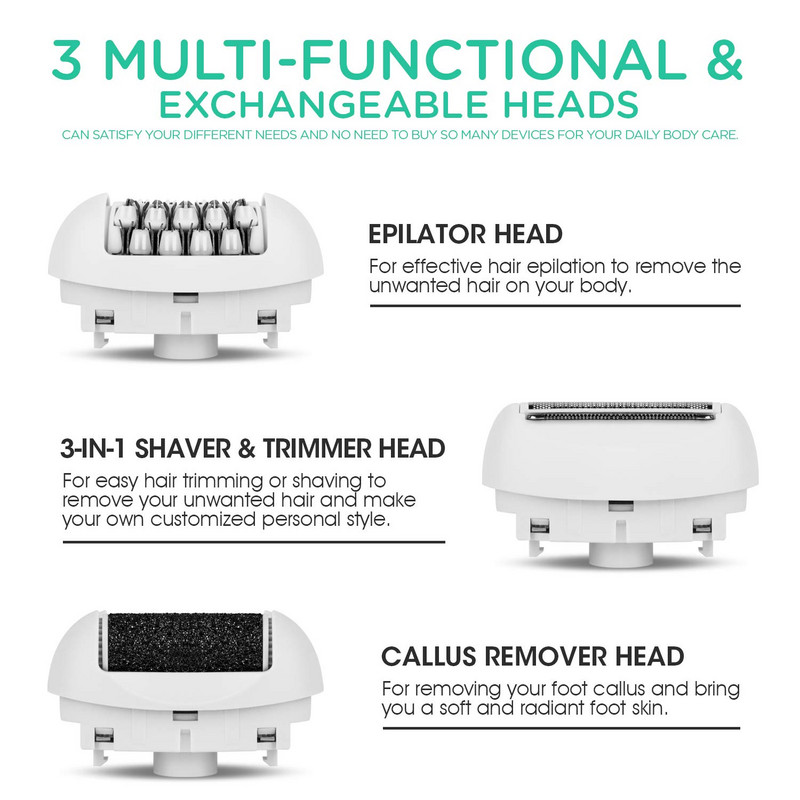 3 MULTI-FUNCTIONAL & EXCHANGEABLE HEADS

CAN SATISFY YOUR DIFFERENT NEEDS AND NO NEED TO BUY SO MANY DEVICES FOR YOUR DAILY BODY CARE.

EPILATOR HEAD

For effective hair epilation to remove the unwanted hair on your body.

3-IN-1 SHAVER & TRIMMER HEAD

For easy hair trimming or shaving to remove your unwanted hair and make your own customized personal style.

CALLUS REMOVER HEAD

For removing your foot callus and bring you a soft and radiant foot skin.