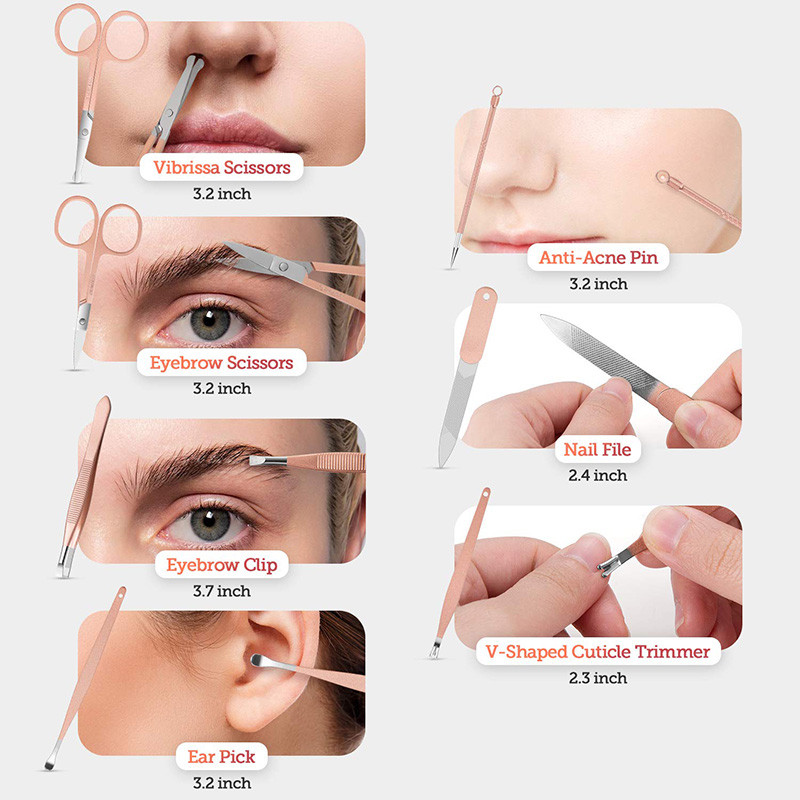 Vibrissa Scissors
3.2 inch

Eyebrow Scissors
3.2 inch

Eyebrow Clip
3.7 inch

Ear Pick
3.2 inch

Anti-Acne Pin
3.2 inch

Nail File
2.4 inch

V-Shaped Cuticle Trimmer
2.3 inch