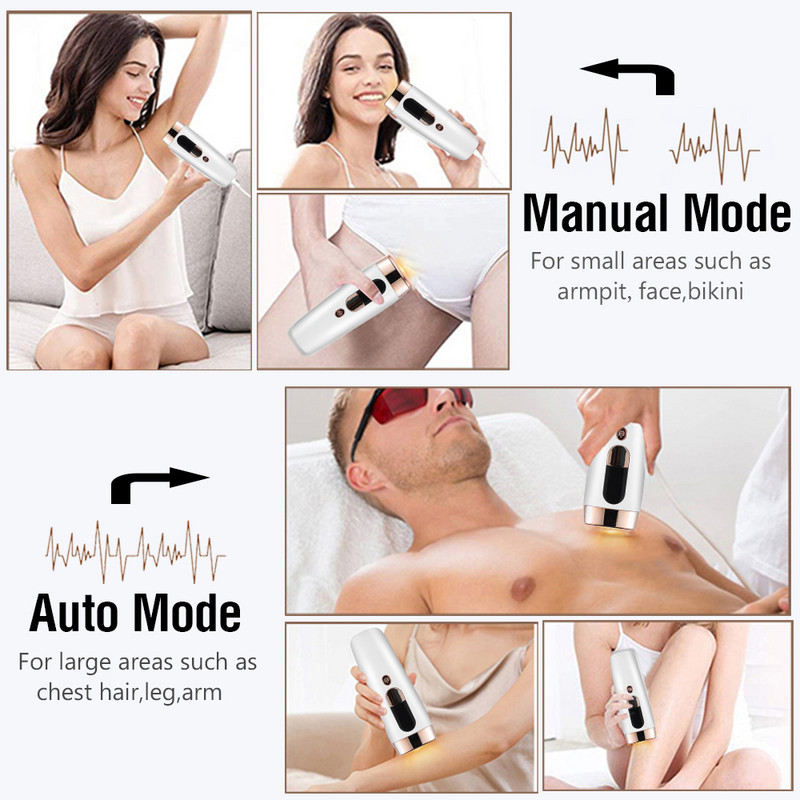 Manual Mode

For small areas such as armpit, face,bikini

Auto Mode

For large areas such as chest hair,leg,arm