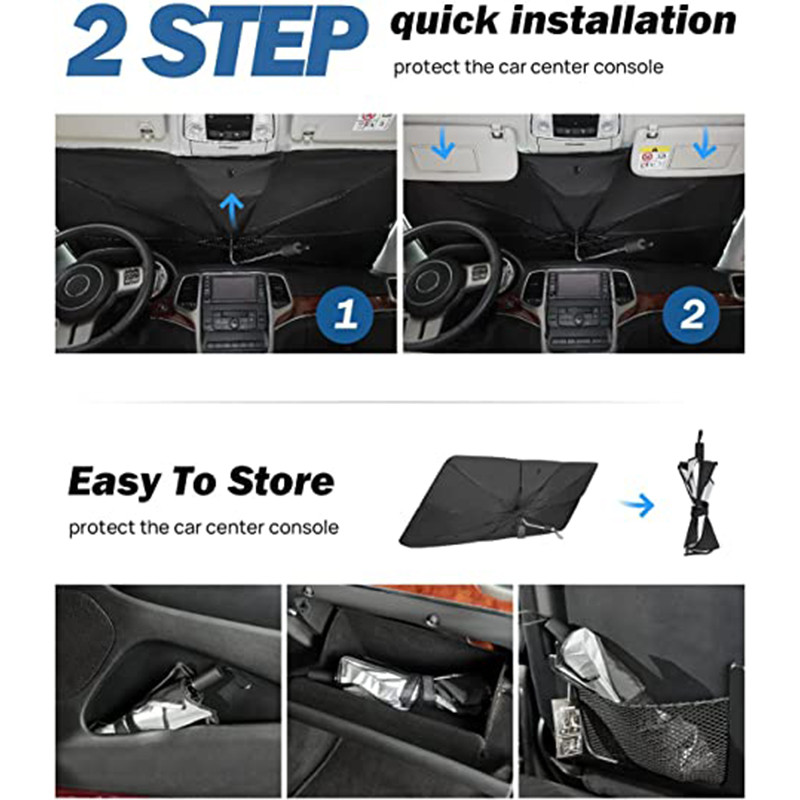 2 STEP quick installation

protect the car center console

1

2

Easy To Store

protect the car center console