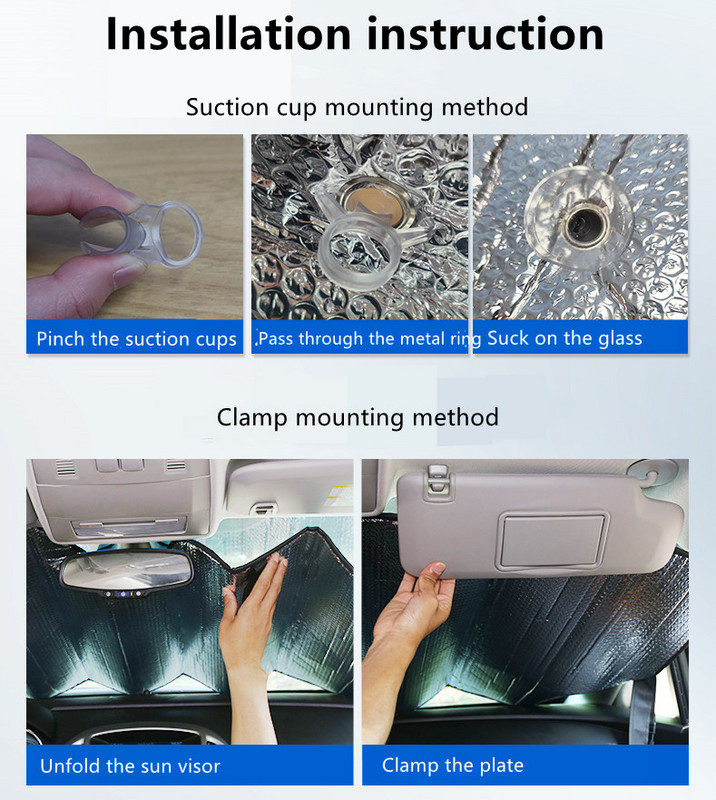 Installation instruction

Suction cup mounting method

Pinch the suction cups

.Pass through the metal ring

Suck on the glass

Clamp mounting method

Unfold the sun visor

Clamp the plate