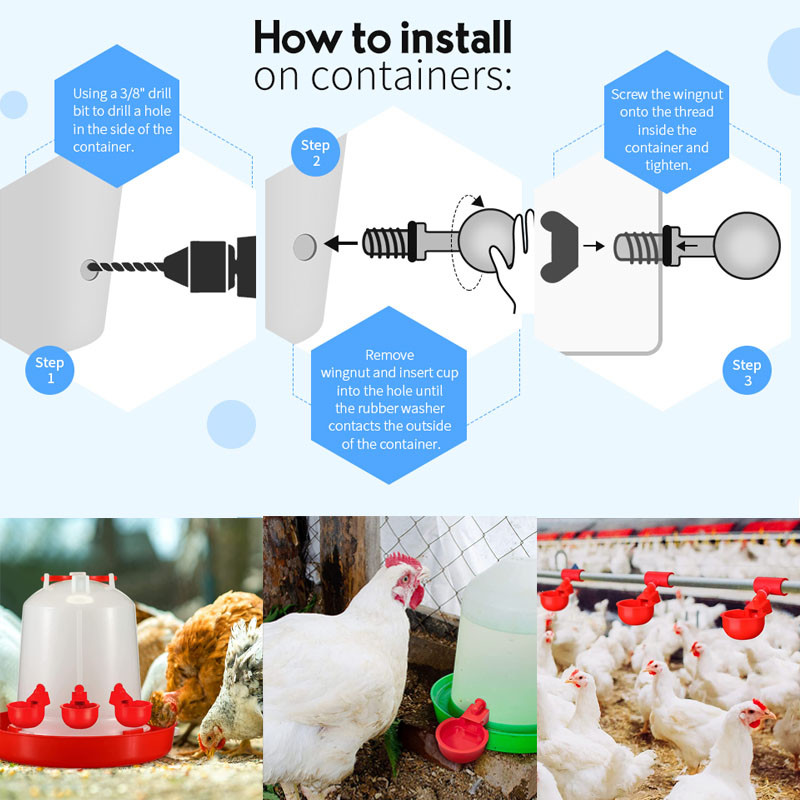 How to install
on containers:

Using a 3/8" drill bit to drill a hole in the side of the container.

Step 1

Step 2

Remove wingnut and insert cup into the hole until the rubber washer contacts the outside of the container.

Screw the wingnut onto the thread inside the container and tighten.

Step 3