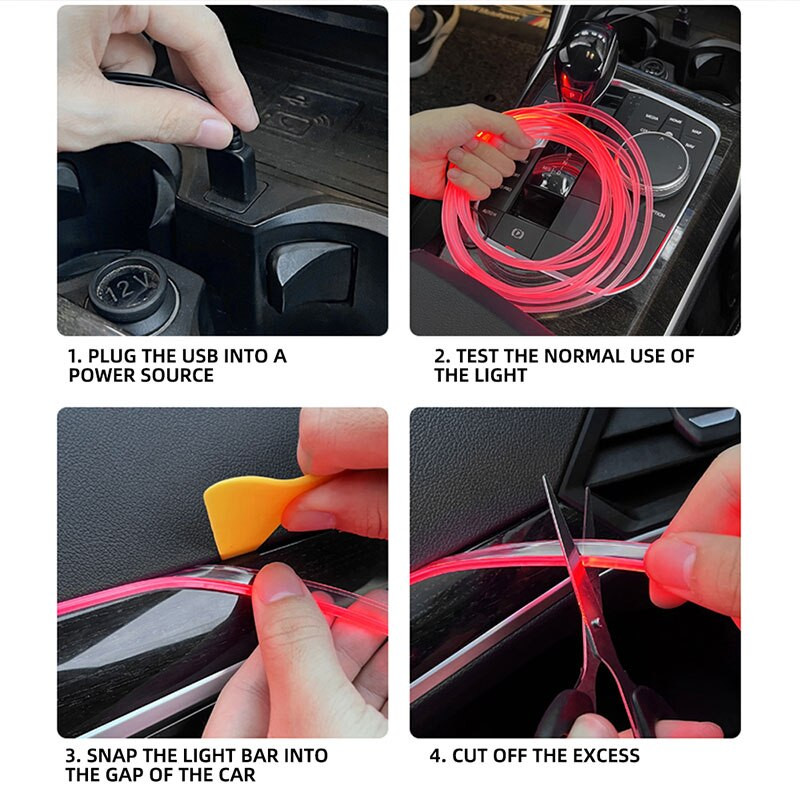 12V

1. PLUG THE USB INTO A POWER SOURCE

2. TEST THE NORMAL USE OF THE LIGHT

3. SNAP THE LIGHT BAR INTO THE GAP OF THE CAR

4. CUT OFF THE EXCESS