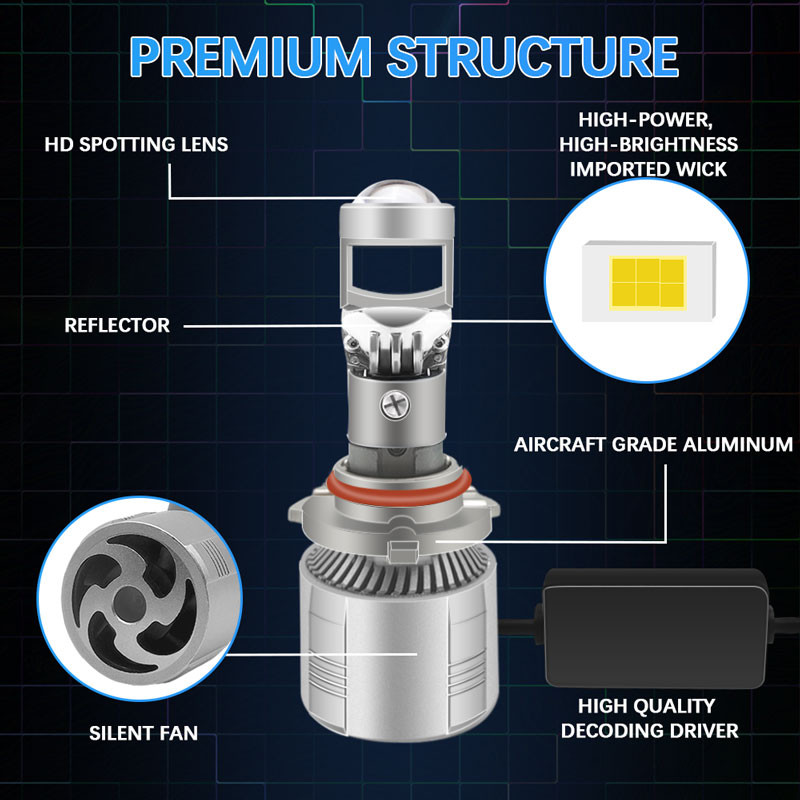 PREMIUM STRUCTURE

HD SPOTTING LENS

HIGH-POWER, HIGH-BRIGHTNESS IMPORTED WICK

REFLECTOR

AIRCRAFT GRADE ALUMINUM

SILENT FAN

HIGH QUALITY DECODING DRIVER