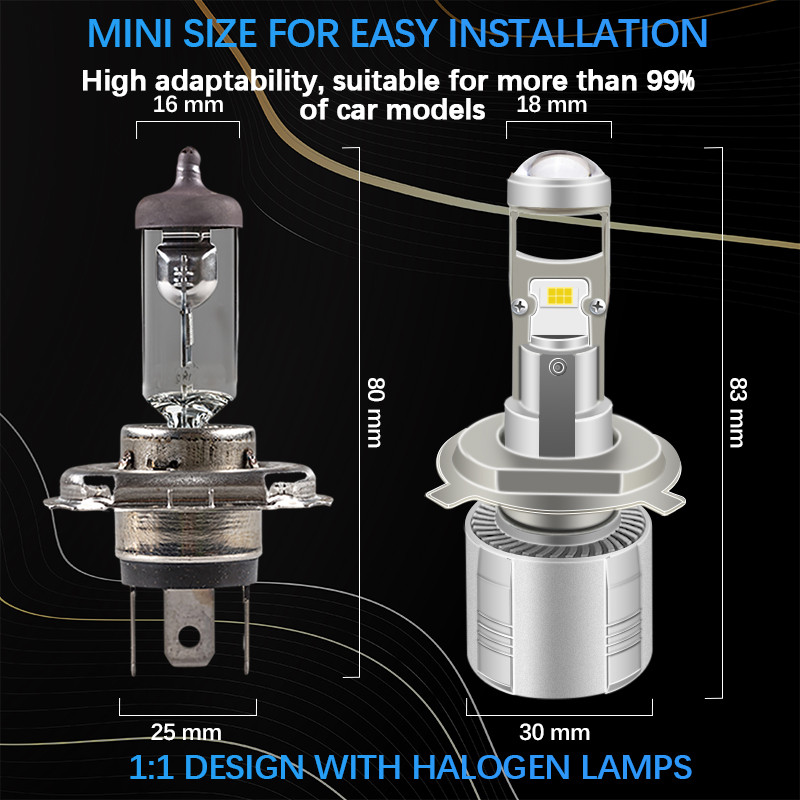 MINI SIZE FOR EASY INSTALLATION

High adaptability, suitable for more than 99% of car models

16 mm

18 mm

80 mm

83 mm

25 mm

30 mm

1:1 DESIGN WITH HALOGEN LAMPS