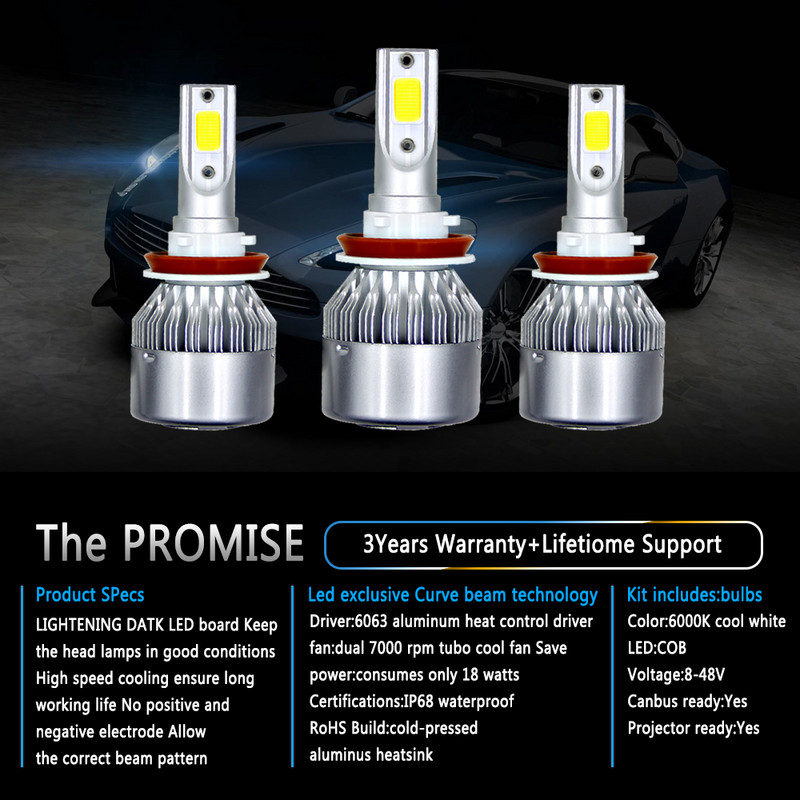 The PROMISE

3Years Warranty+Lifetiome Support

Product SPecs

LIGHTENING DATK LED board Keep the head lamps in good conditions High speed cooling ensure long working life No positive and negative electrode Allow the correct beam pattern

Led exclusive Curve beam technology

Driver:6063 aluminum heat control driver fan:dual 7000 rpm tubo cool fan Save power:consumes only 18 watts Certifications:IP68 waterproof RoHS Build:cold-pressed aluminus heatsink

Kit includes:bulbs

Color:6000K cool white
LED:COB
Voltage:8-48V
Canbus ready:Yes
Projector ready:Yes