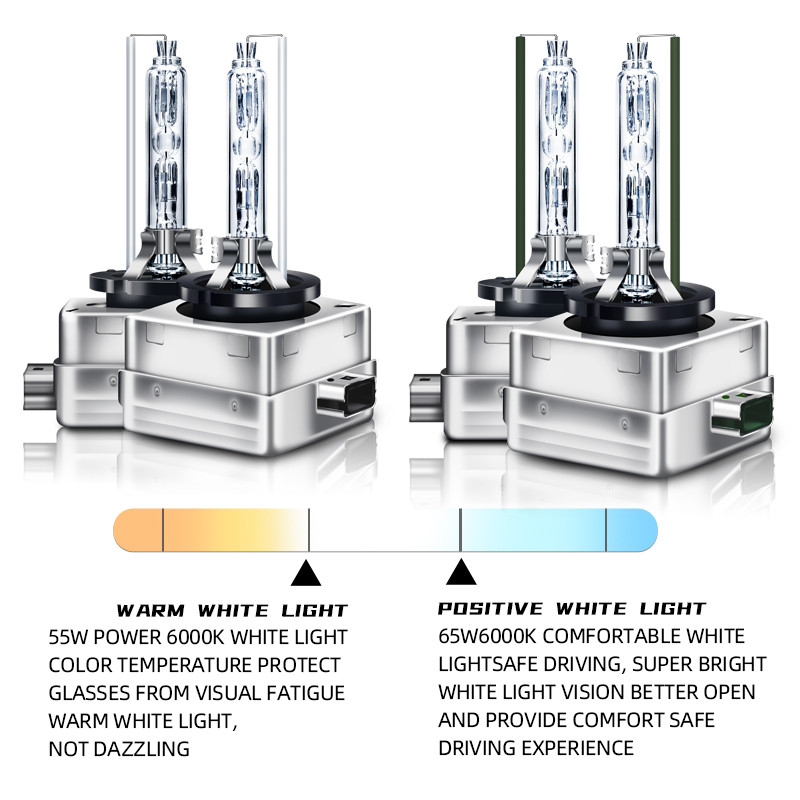 WARM WHITE LIGHT
55W POWER 6000K WHITE LIGHT COLOR TEMPERATURE PROTECT GLASSES FROM VISUAL FATIGUE WARM WHITE LIGHT, NOT DAZZLING

POSITIVE WHITE LIGHT
65W6000K COMFORTABLE WHITE LIGHTSAFE DRIVING, SUPER BRIGHT WHITE LIGHT VISION BETTER OPEN AND PROVIDE COMFORT SAFE DRIVING EXPERIENCE