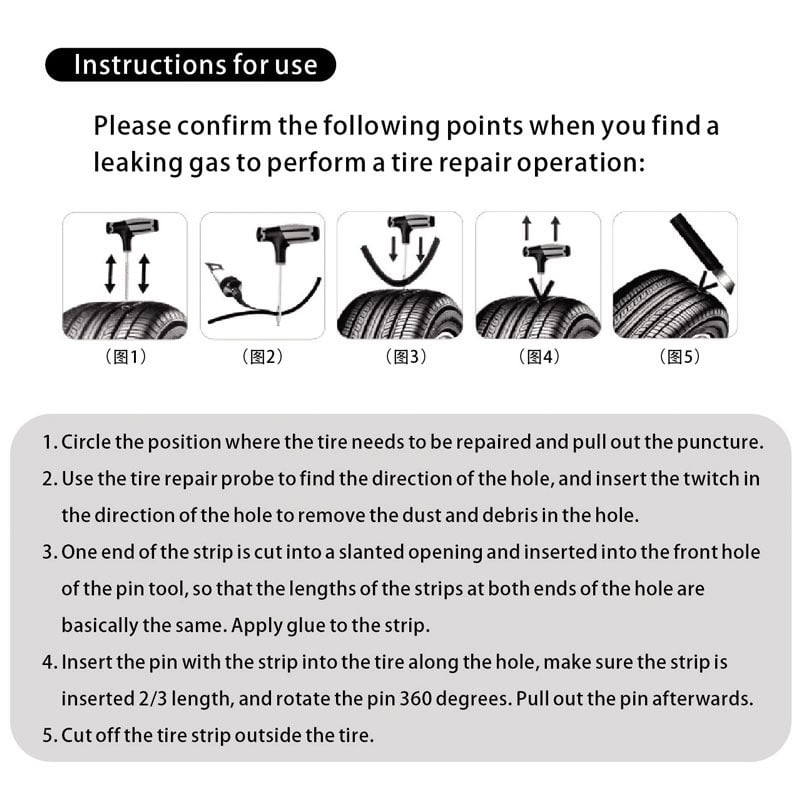 Instructions for use

Please confirm the following points when you find a leaking gas to perform a tire repair operation:

（图1）

（图2）

（图3）

（图4）

（图5）

1. Circle the position where the tire needs to be repaired and pull out the puncture.
2. Use the tire repair probe to find the direction of the hole, and insert the twitch in the direction of the hole to remove the dust and debris in the hole.
3. One end of the strip is cut into a slanted opening and inserted into the front hole of the pin tool, so that the lengths of the strips at both ends of the hole are basically the same. Apply glue to the strip.
4. Insert the pin with the strip into the tire along the hole, make sure the strip is inserted 2/3 length, and rotate the pin 360 degrees. Pull out the pin afterwards.
5. Cut off the tire strip outside the tire.