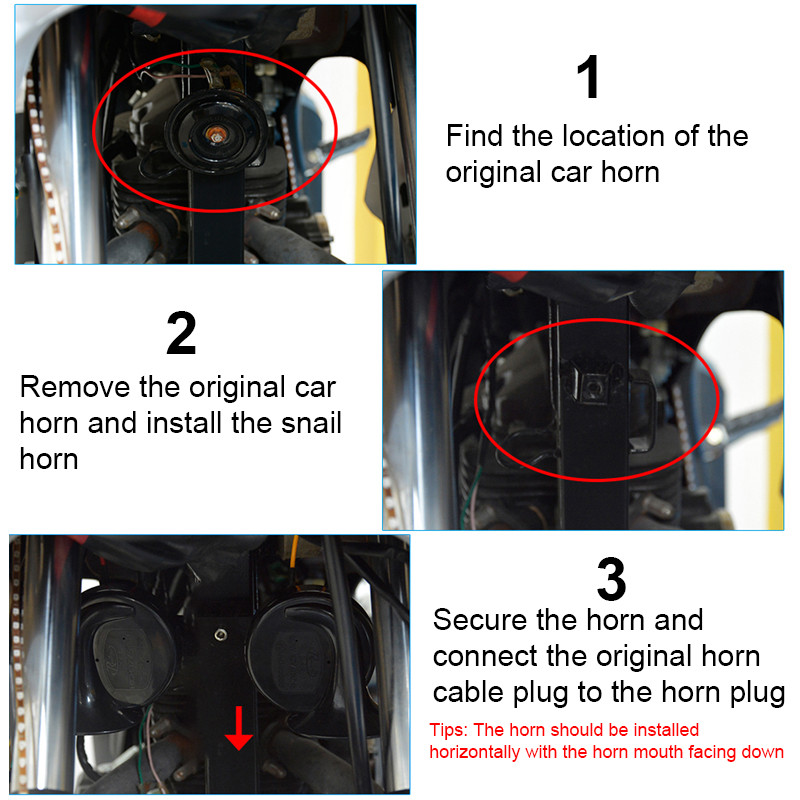 1
Find the location of the original car horn

2
Remove the original car horn and install the snail horn

3
Secure the horn and connect the original horn cable plug to the horn plug

Tips: The horn should be installed horizontally with the horn mouth facing down