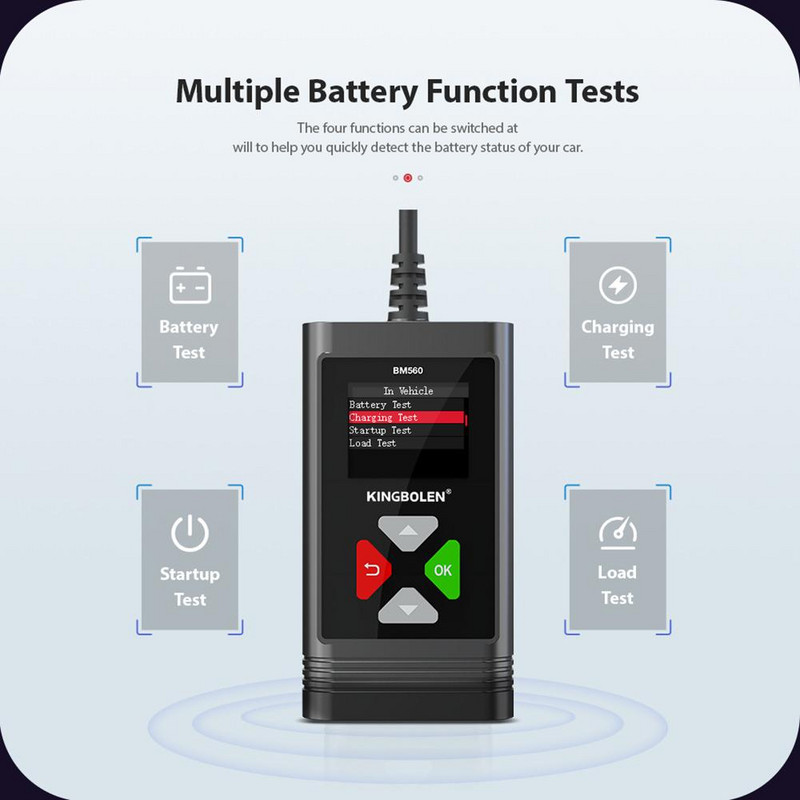 Multiple Battery Function Tests

The four functions can be switched at will to help you quickly detect the battery status of your car.

Battery Test

Charging Test

BM560

In Vehicle
Battery Test
Charging Test
Startup Test
Load Test

KINGBOLEN®

OK

Startup Test

Load Test