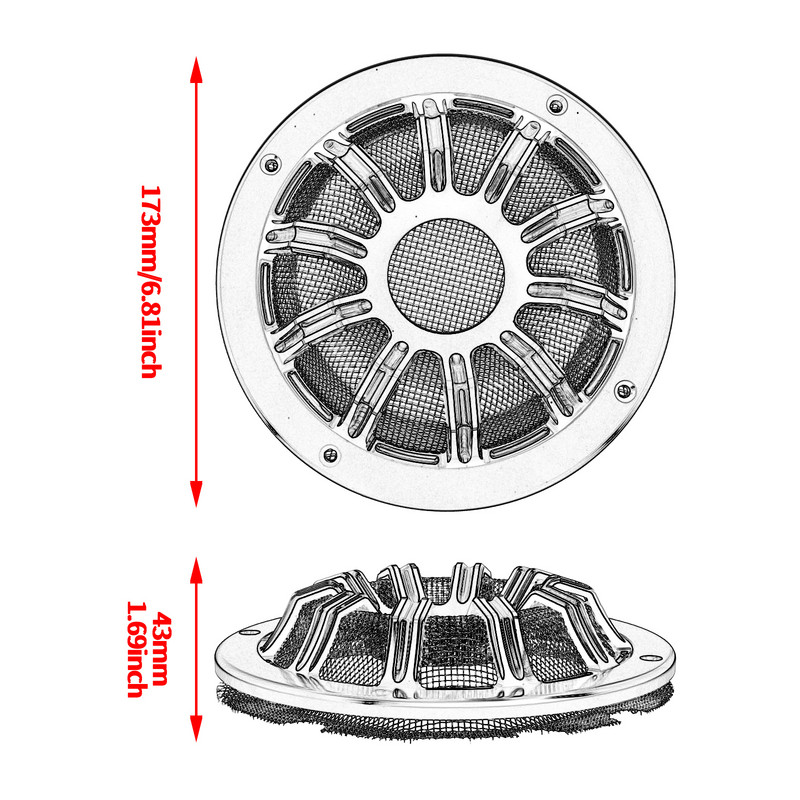 173mm/6.81inch

43mm
1.69inch