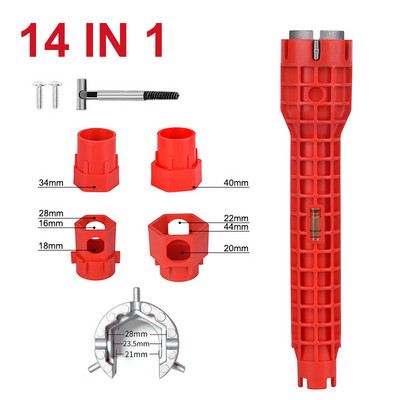 14 IN 1

34mm

40mm

28mm
16mm
18mm

22mm
44mm
20mm

28mm
23.5mm
21mm