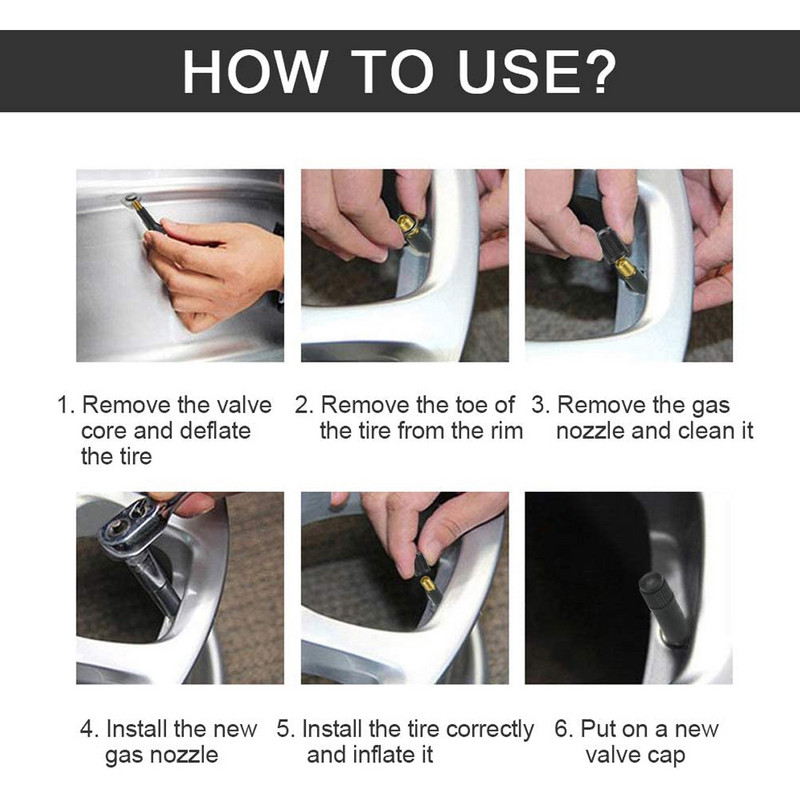 HOW TO USE?

1. Remove the valve core and deflate the tire

2. Remove the toe of the tire from the rim

3. Remove the gas nozzle and clean it

4. Install the new gas nozzle

5. Install the tire correctly and inflate it

6. Put on a new valve cap