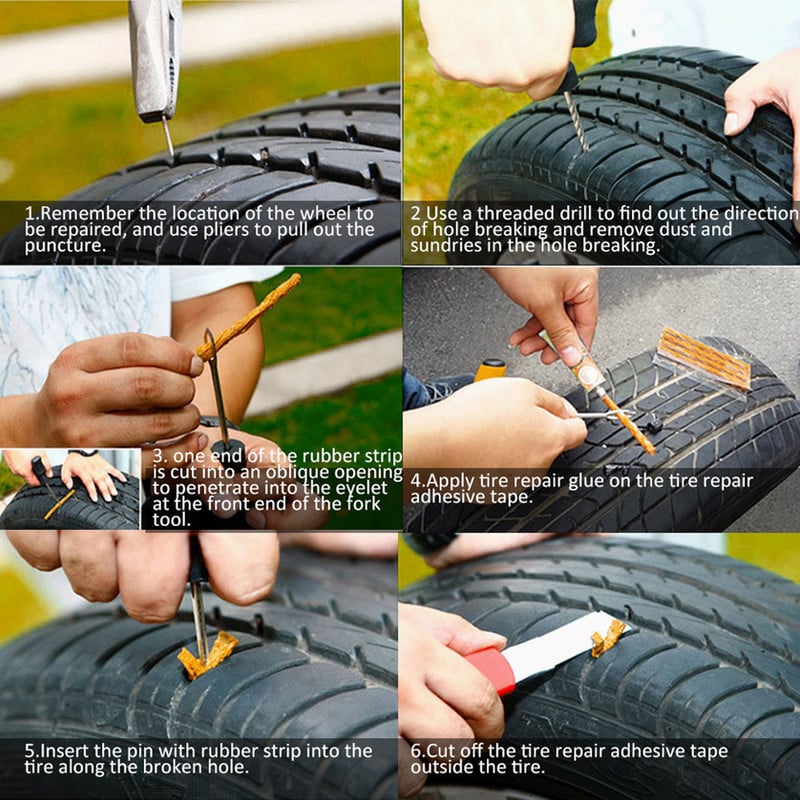 1.Remember the location of the wheel to be repaired, and use pliers to pull out the puncture.

2 Use a threaded drill to find out the direction of hole breaking and remove dust and sundries in the hole breaking.

3. one end of the rubber strip is cut into an oblique opening to penetrate into the eyelet at the front end of the fork tool.

4.Apply tire repair glue on the tire repair adhesive tape.

5.Insert the pin with rubber strip into the tire along the broken hole.

6.Cut off the tire repair adhesive tape outside the tire.