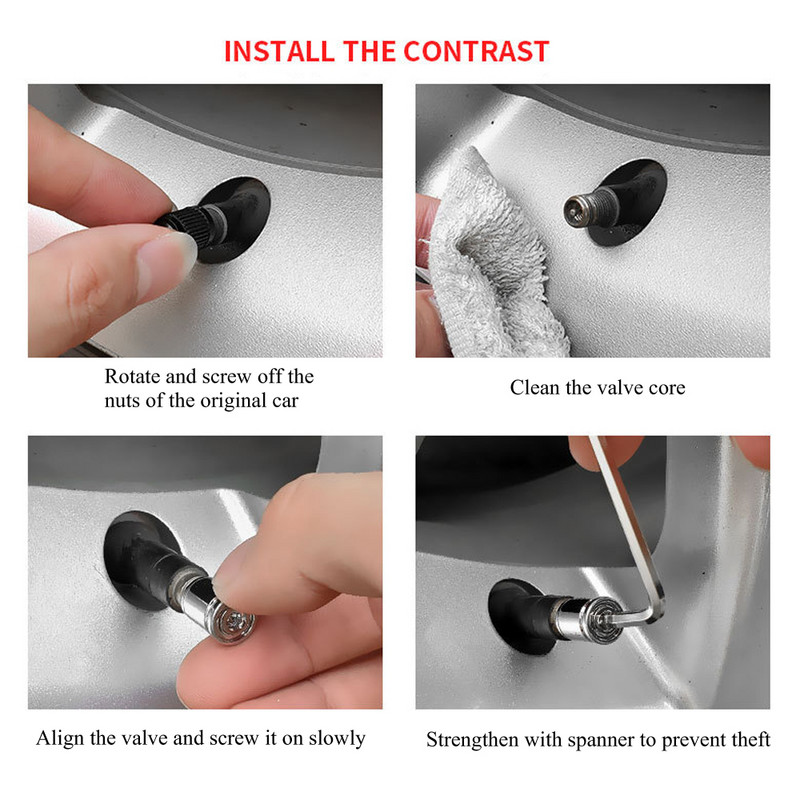 INSTALL THE CONTRAST

Rotate and screw off the nuts of the original car

Clean the valve core

Align the valve and screw it on slowly

Strengthen with spanner to prevent theft