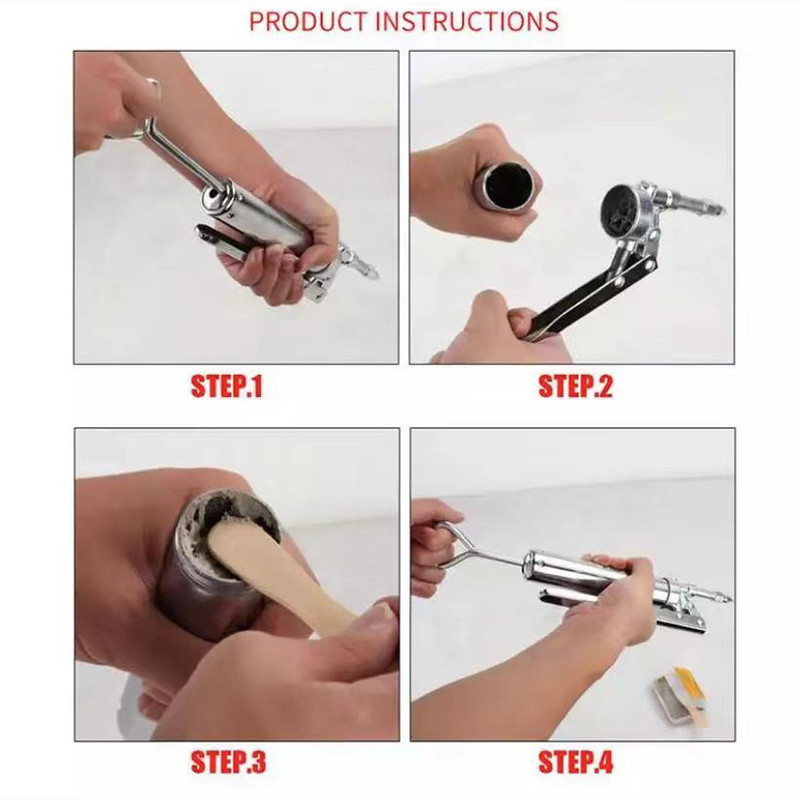 PRODUCT INSTRUCTIONS

STEP.1

STEP.2

STEP.3

STEP.4