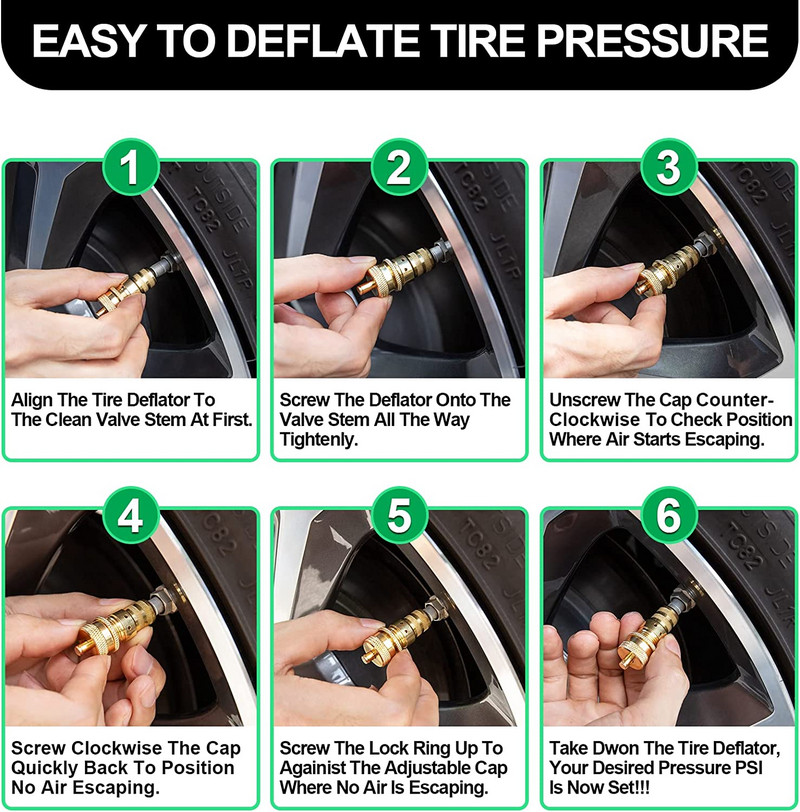 EASY TO DEFLATE TIRE PRESSURE

1
Align The Tire Deflator To The Clean Valve Stem At First.

2
Screw The Deflator Onto The Valve Stem All The Way Tightenly.

3
Unscrew The Cap Counter-Clockwise To Check Position Where Air Starts Escaping.

4
Screw Clockwise The Cap Quickly Back To Position No Air Escaping.

5
Screw The Lock Ring Up To Againist The Adjustable Cap Where No Air Is Escaping.

6
Take Dwon The Tire Deflator, Your Desired Pressure PSI Is Now Set!!!