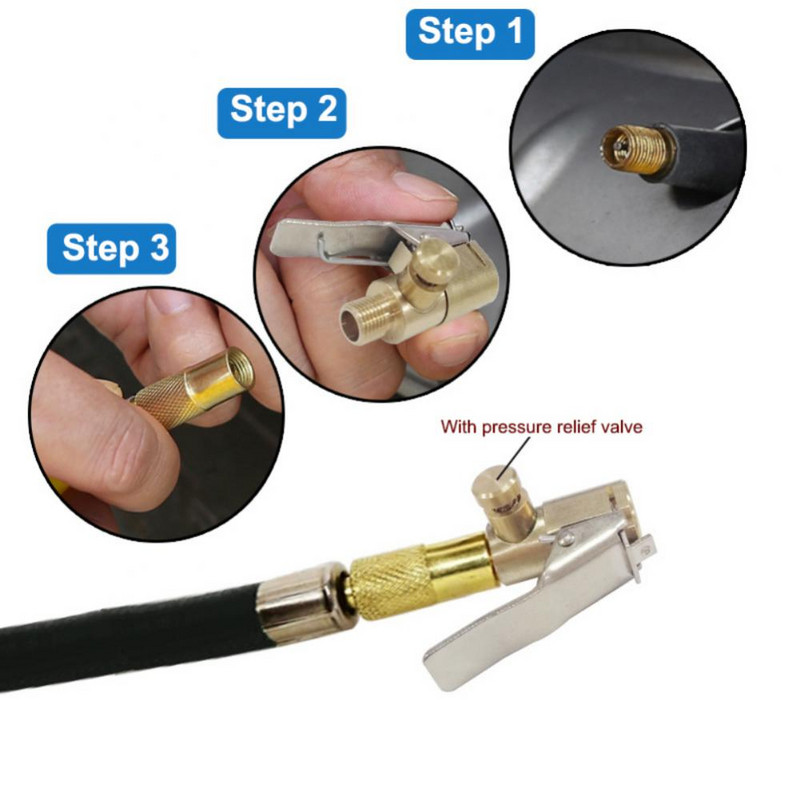 Step 1

Step 2

Step 3

With pressure relief valve