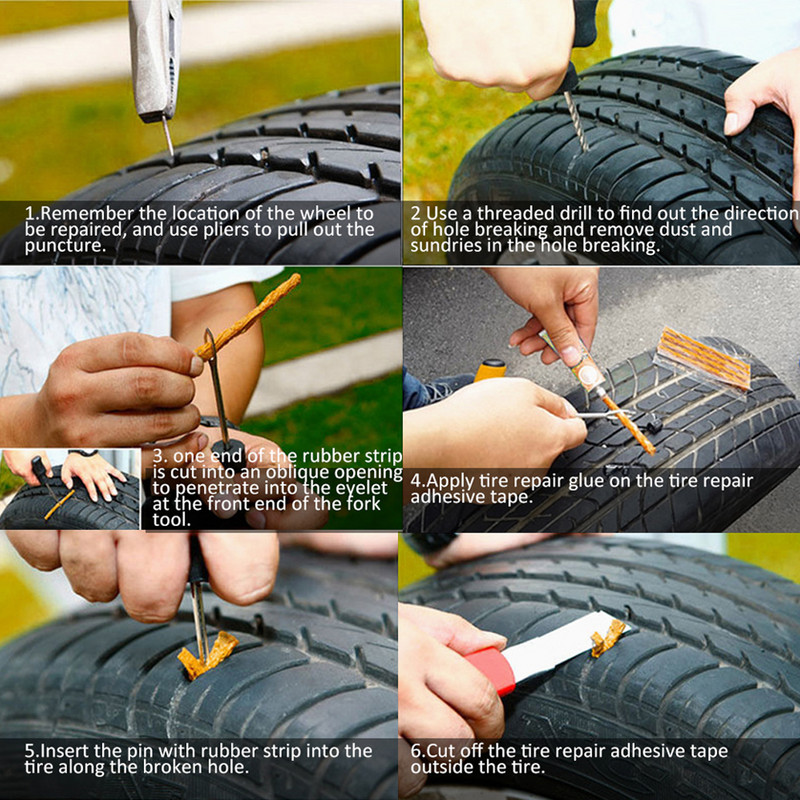 1.Remember the location of the wheel to be repaired, and use pliers to pull out the puncture.

2 Use a threaded drill to find out the direction of hole breaking and remove dust and sundries in the hole breaking.

3. one end of the rubber strip is cut into an oblique opening to penetrate into the eyelet at the front end of the fork tool.

4.Apply tire repair glue on the tire repair adhesive tape.

5.Insert the pin with rubber strip into the tire along the broken hole.

6.Cut off the tire repair adhesive tape outside the tire.