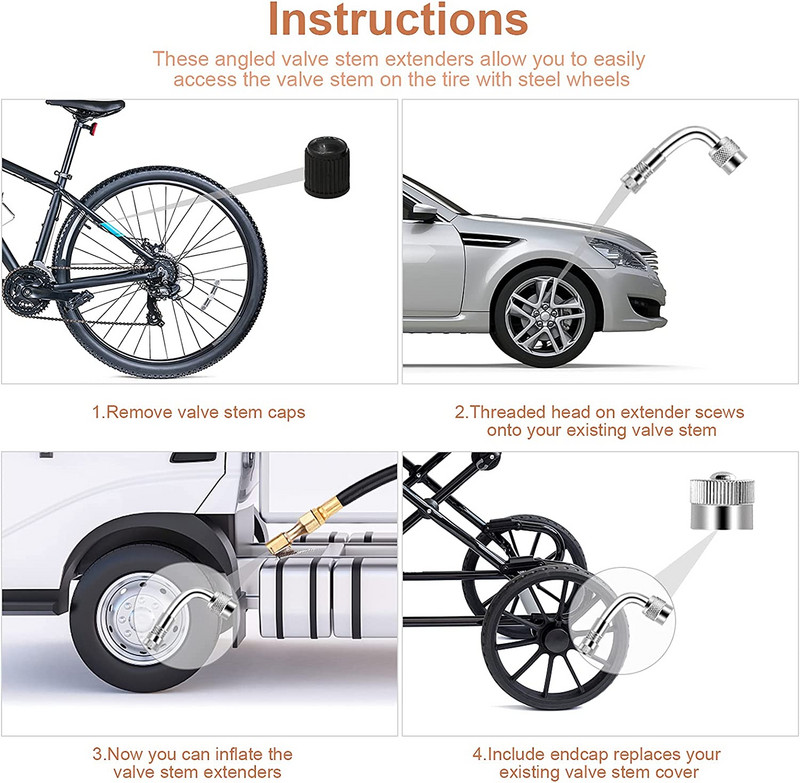 Instructions

These angled valve stem extenders allow you to easily access the valve stem on the tire with steel wheels

1.Remove valve stem caps

2.Threaded head on extender scews onto your existing valve stem

3.Now you can inflate the valve stem extenders

4.Include endcap replaces your existing valve stem cover