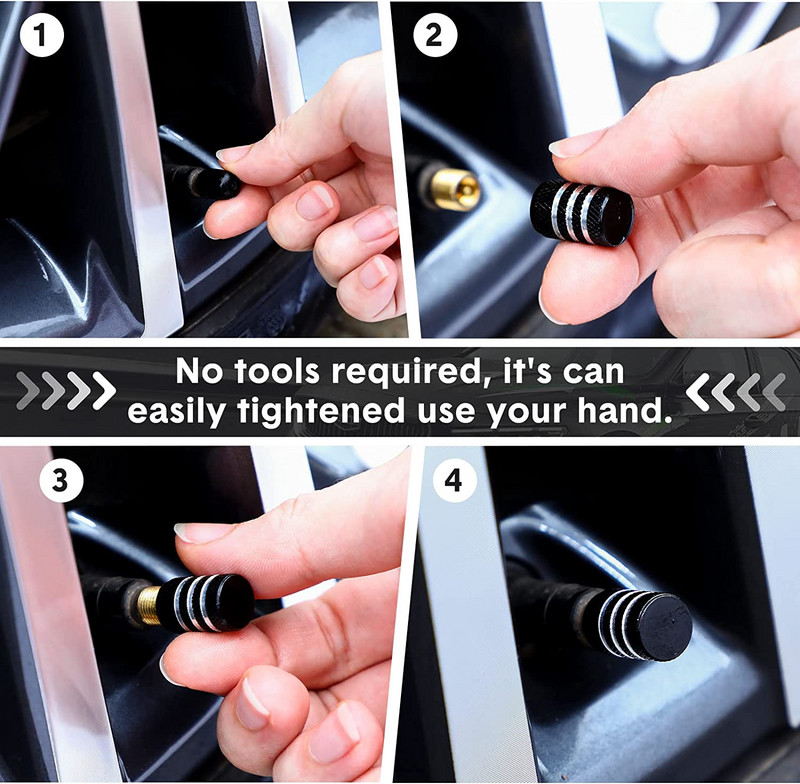 1

2

No tools required, it's can easily tightened use your hand.

3

4