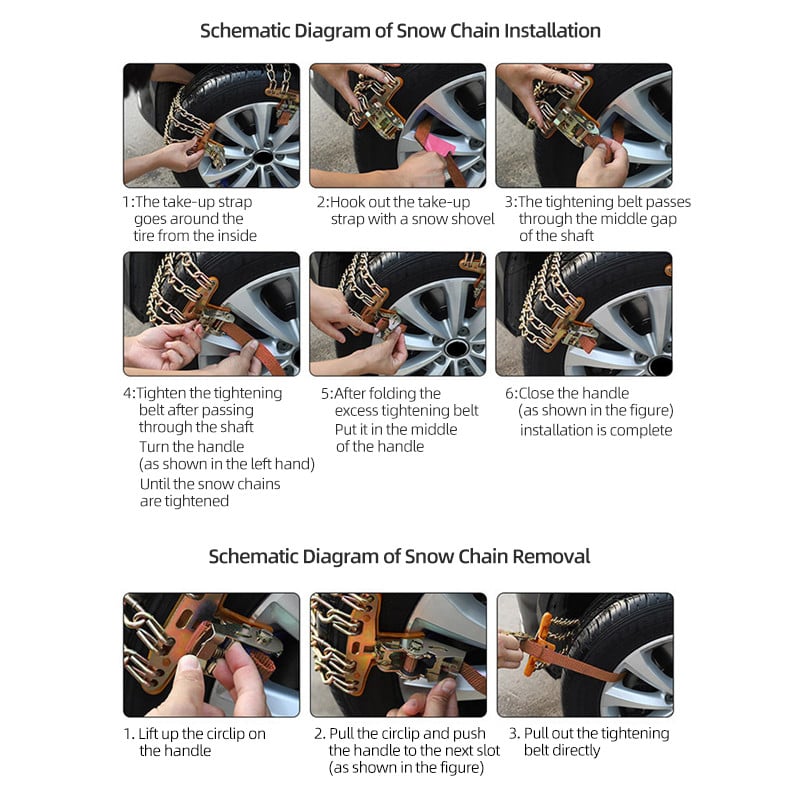 Schematic Diagram of Snow Chain Installation

1:The take-up strap goes around the tire from the inside

2:Hook out the take-up strap with a snow shovel

3:The tightening belt passes through the middle gap of the shaft

4:Tighten the tightening belt after passing through the shaft
Turn the handle (as shown in the left hand)
Until the snow chains are tightened

5:After folding the excess tightening belt
Put it in the middle of the handle

6:Close the handle (as shown in the figure)
installation is complete

Schematic Diagram of Snow Chain Removal

1. Lift up the circlip on the handle

2. Pull the circlip and push the handle to the next slot (as shown in the figure)

3. Pull out the tightening belt directly