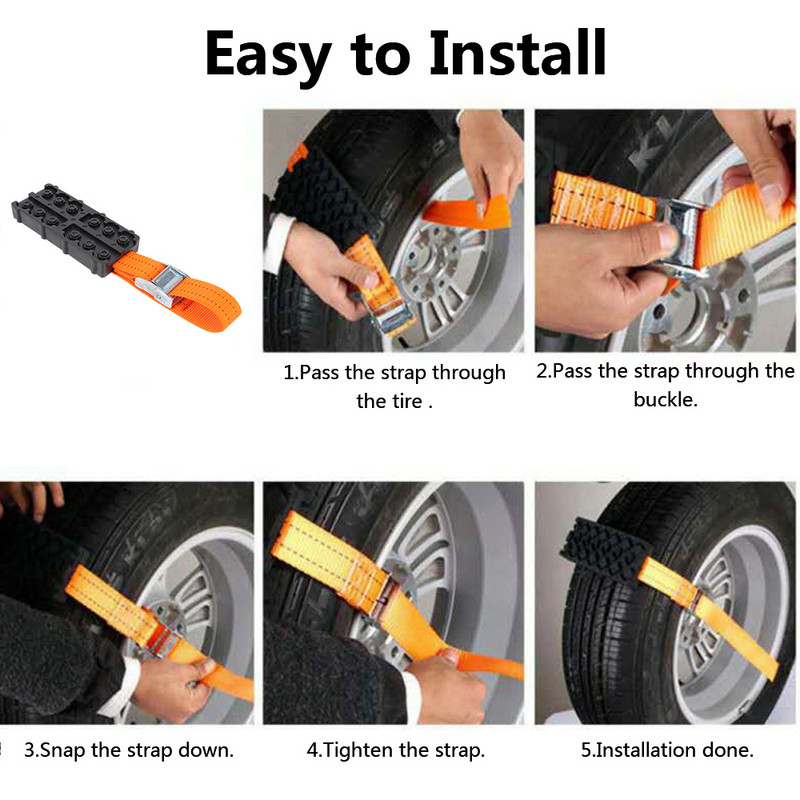 Easy to Install

1.Pass the strap through the tire .

2.Pass the strap through the buckle.

3.Snap the strap down.

4.Tighten the strap.

5.Installation done.