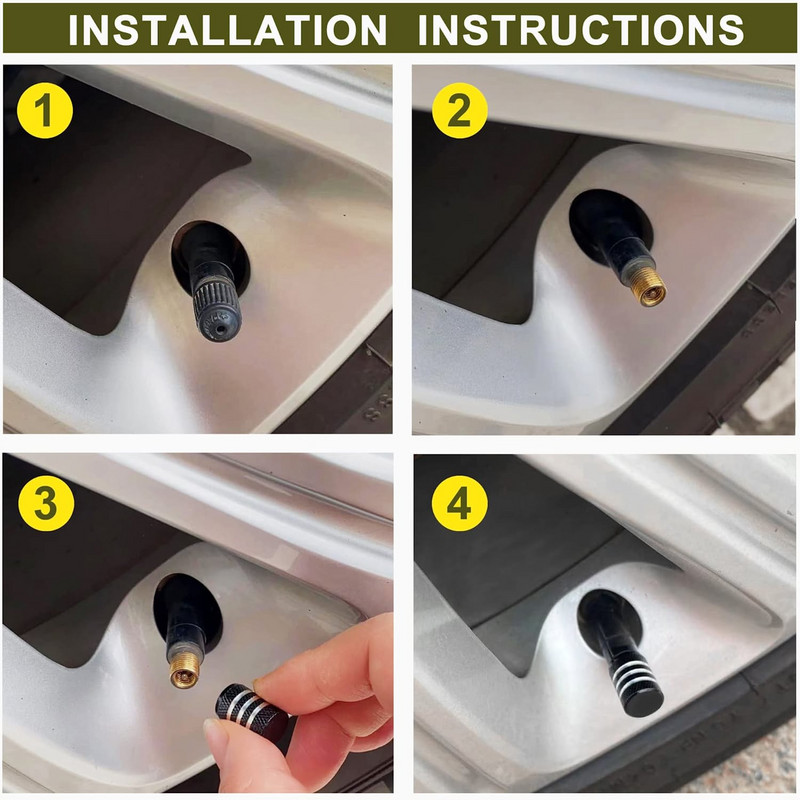 INSTALLATION INSTRUCTIONS

1

2

3

4