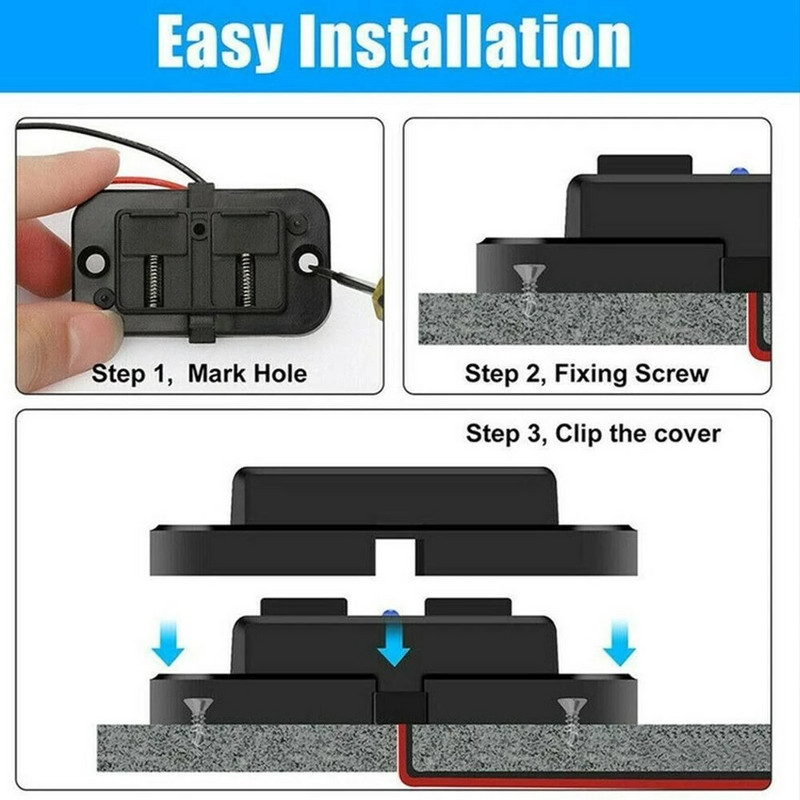 Easy Installation

Step 1, Mark Hole

Step 2, Fixing Screw

Step 3, Clip the cover