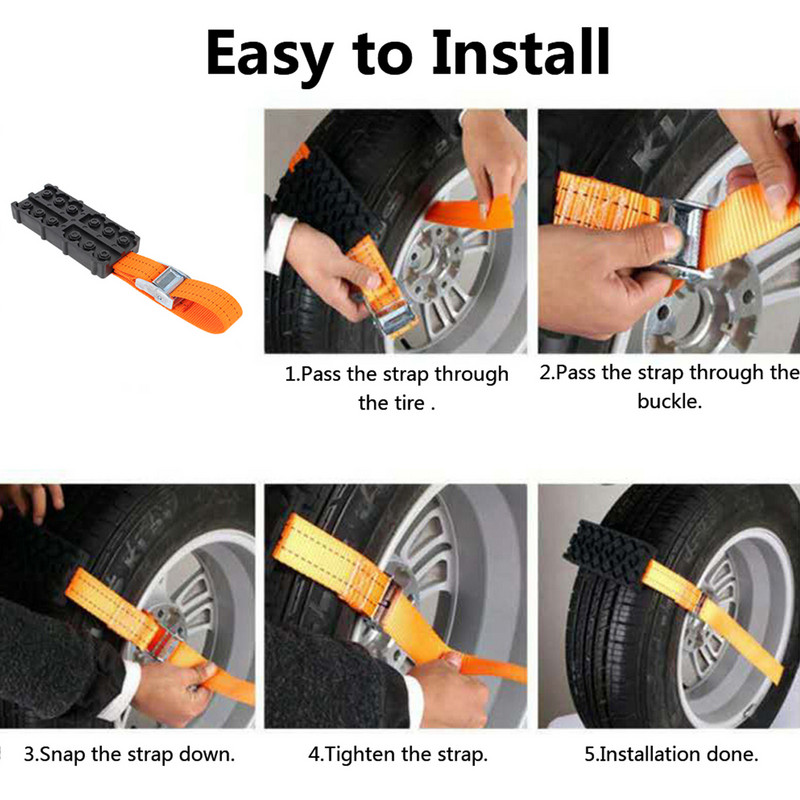 Easy to Install

1.Pass the strap through the tire .

2.Pass the strap through the buckle.

3.Snap the strap down.

4.Tighten the strap.

5.Installation done.