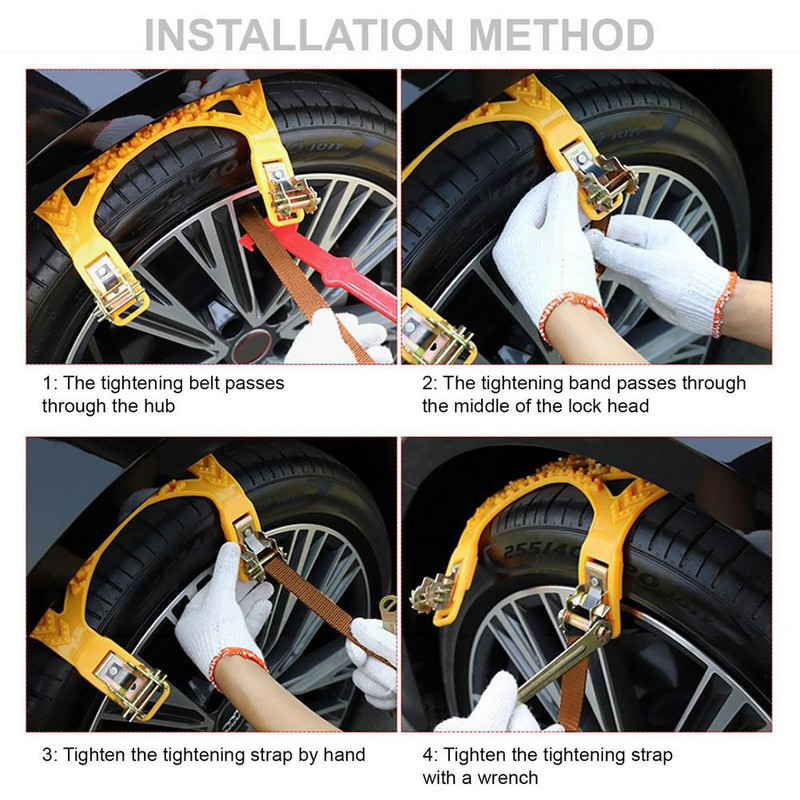 INSTALLATION METHOD

1: The tightening belt passes through the hub

2: The tightening band passes through the middle of the lock head

3: Tighten the tightening strap by hand

4: Tighten the tightening strap with a wrench