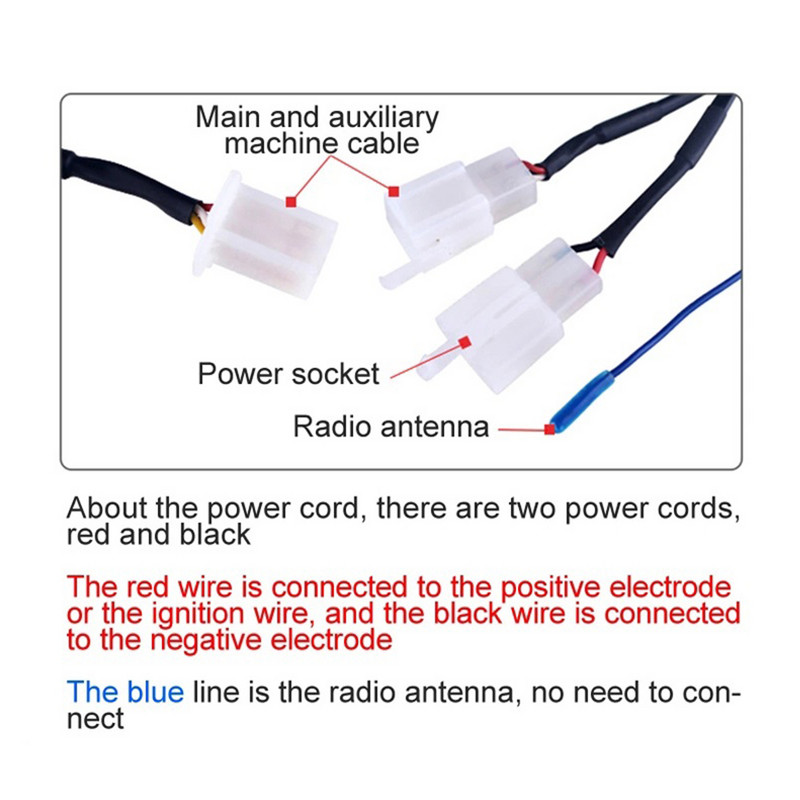 Main and auxiliary machine cable

Power socket

Radio antenna

About the power cord, there are two power cords, red and black

The red wire is connected to the positive electrode or the ignition wire, and the black wire is connected to the negative electrode

The blue line is the radio antenna, no need to connect