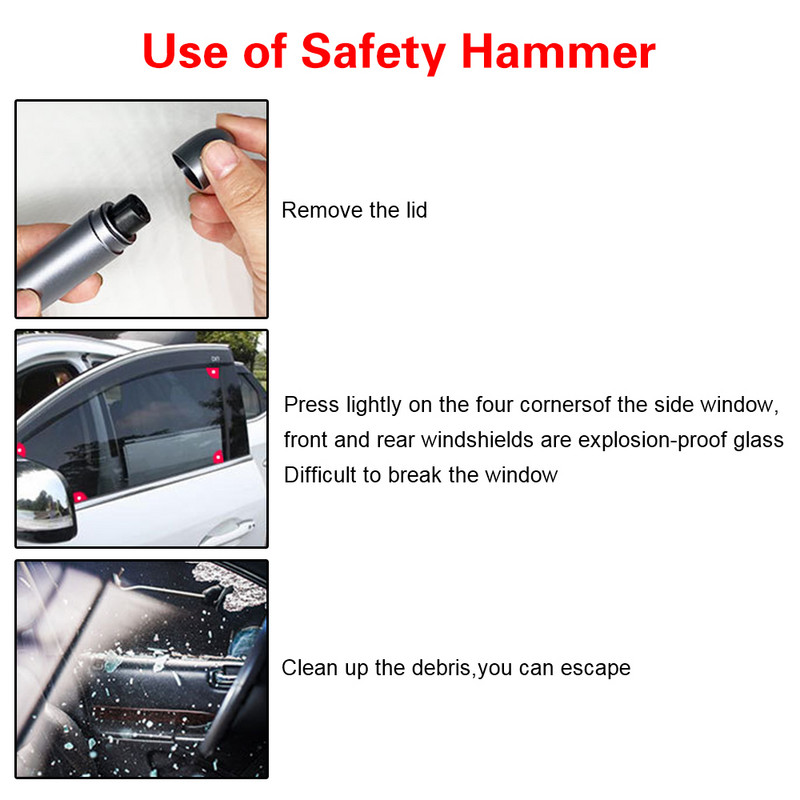 Use of Safety Hammer

Remove the lid

Press lightly on the four cornersof the side window, front and rear windshields are explosion-proof glass Difficult to break the window

Clean up the debris,you can escape