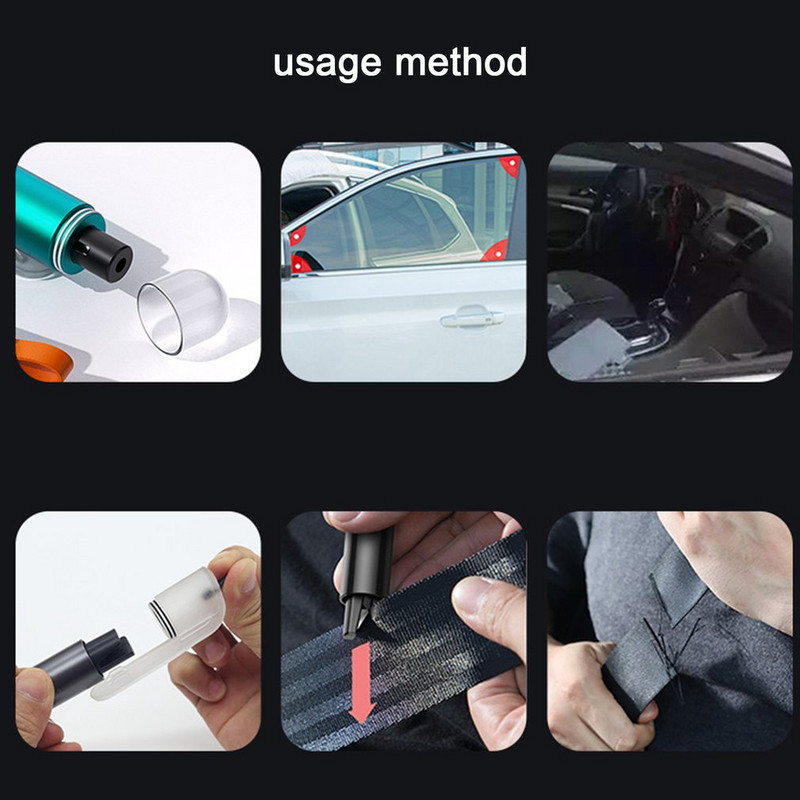 usage method