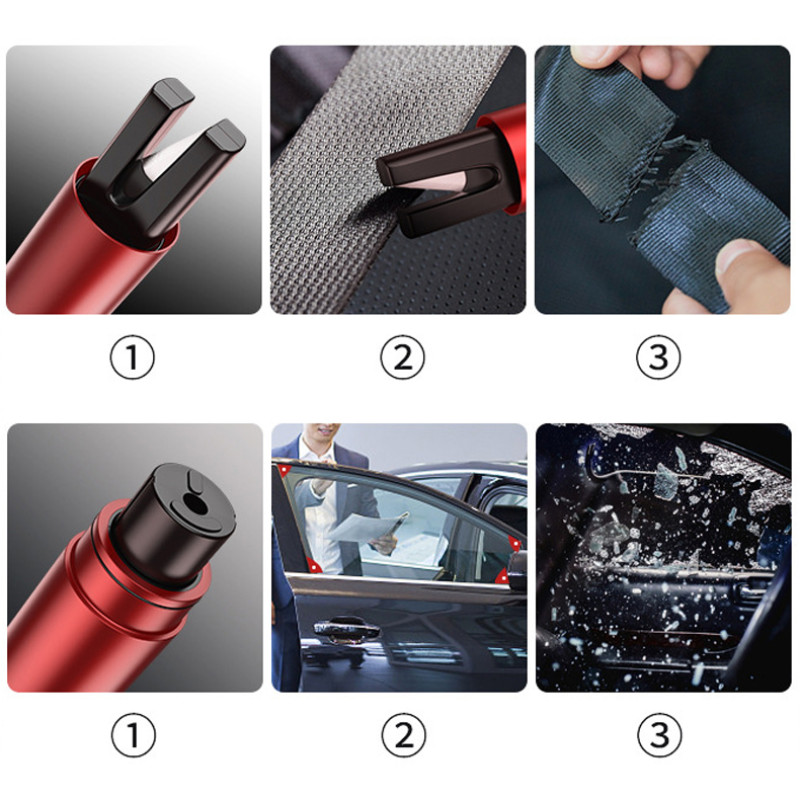 ①
②
③
①
②
③