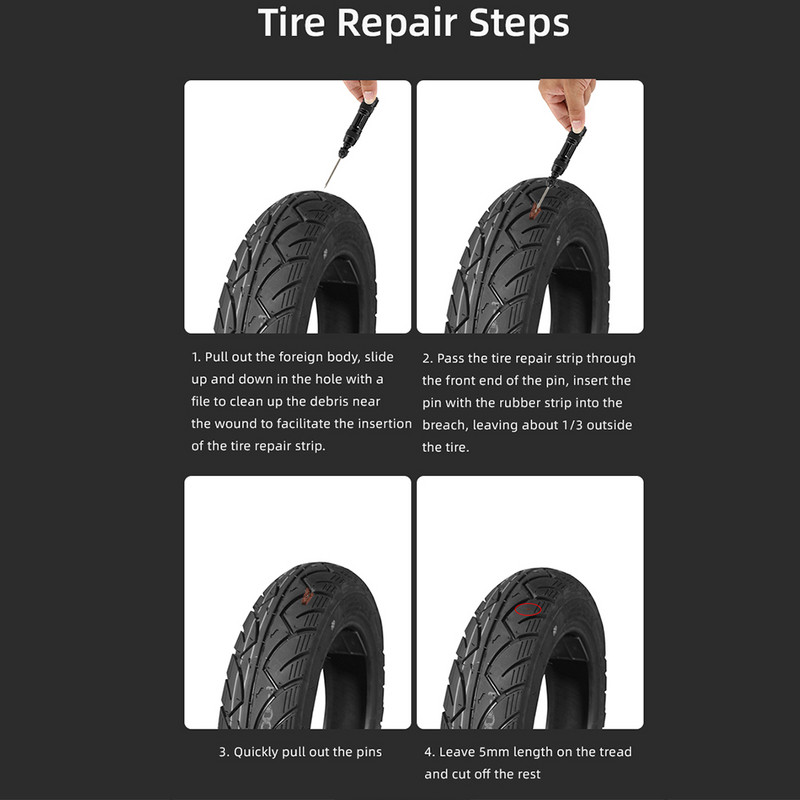 Tire Repair Steps

1. Pull out the foreign body, slide up and down in the hole with a file to clean up the debris near the wound to facilitate the insertion of the tire repair strip.

2. Pass the tire repair strip through the front end of the pin, insert the pin with the rubber strip into the breach, leaving about 1/3 outside the tire.

3. Quickly pull out the pins

4. Leave 5mm length on the tread and cut off the rest