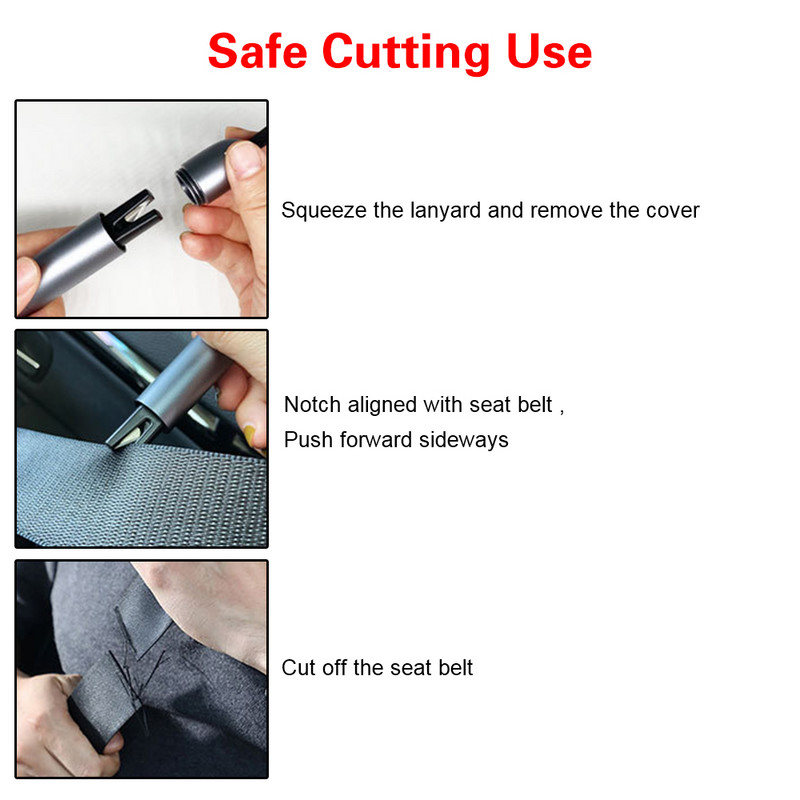 Safe Cutting Use

Squeeze the lanyard and remove the cover

Notch aligned with seat belt ,
Push forward sideways

Cut off the seat belt