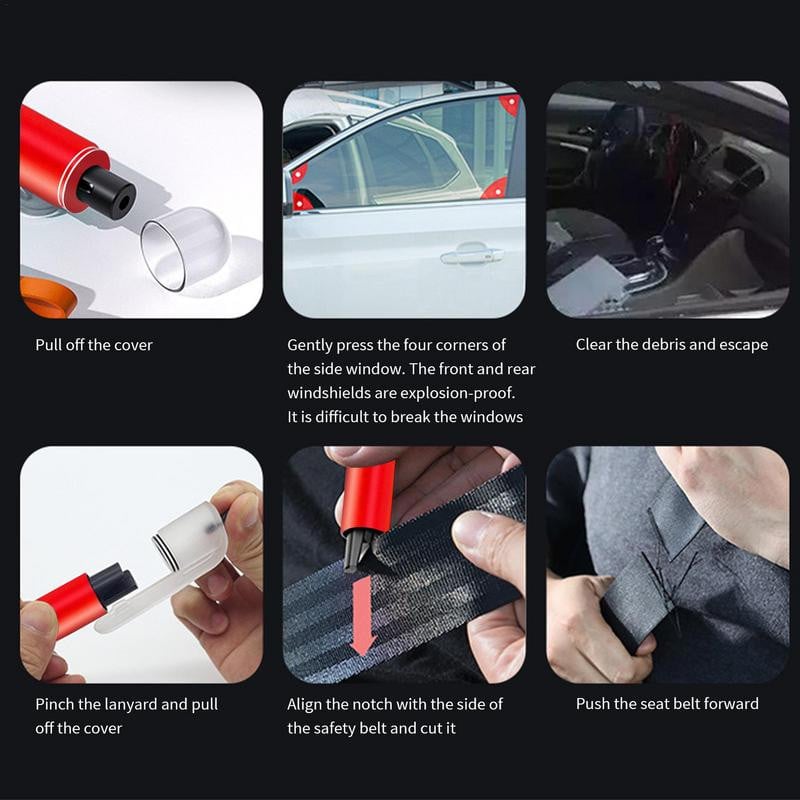 Pull off the cover

Gently press the four corners of the side window. The front and rear windshields are explosion-proof. It is difficult to break the windows

Clear the debris and escape

Pinch the lanyard and pull off the cover

Align the notch with the side of the safety belt and cut it

Push the seat belt forward