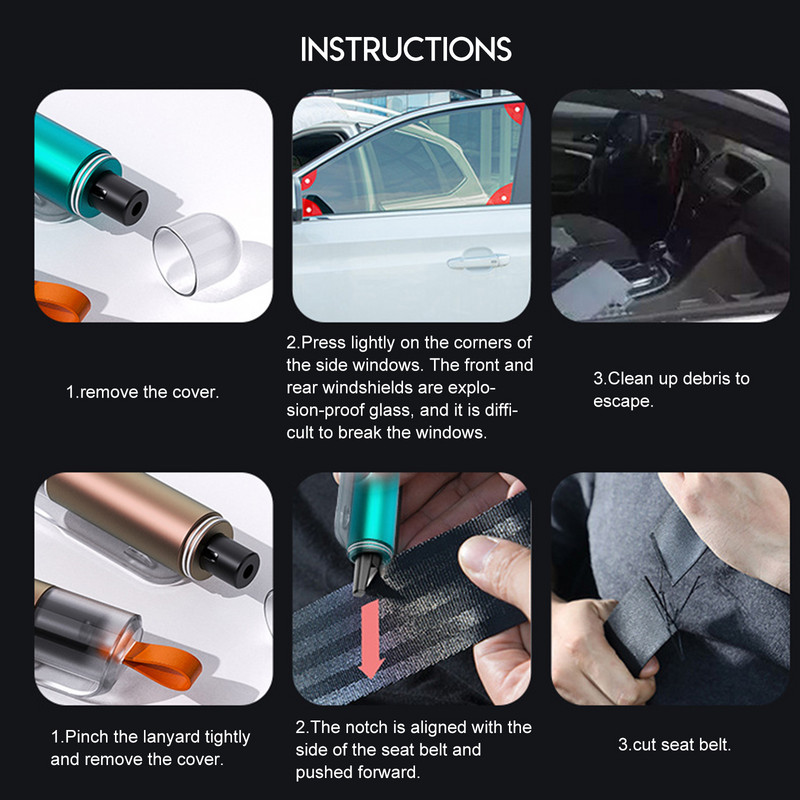 INSTRUCTIONS

1.remove the cover.

2.Press lightly on the corners of the side windows. The front and rear windshields are explosion-proof glass, and it is difficult to break the windows.

3.Clean up debris to escape.

1.Pinch the lanyard tightly and remove the cover.

2.The notch is aligned with the side of the seat belt and pushed forward.

3.cut seat belt.