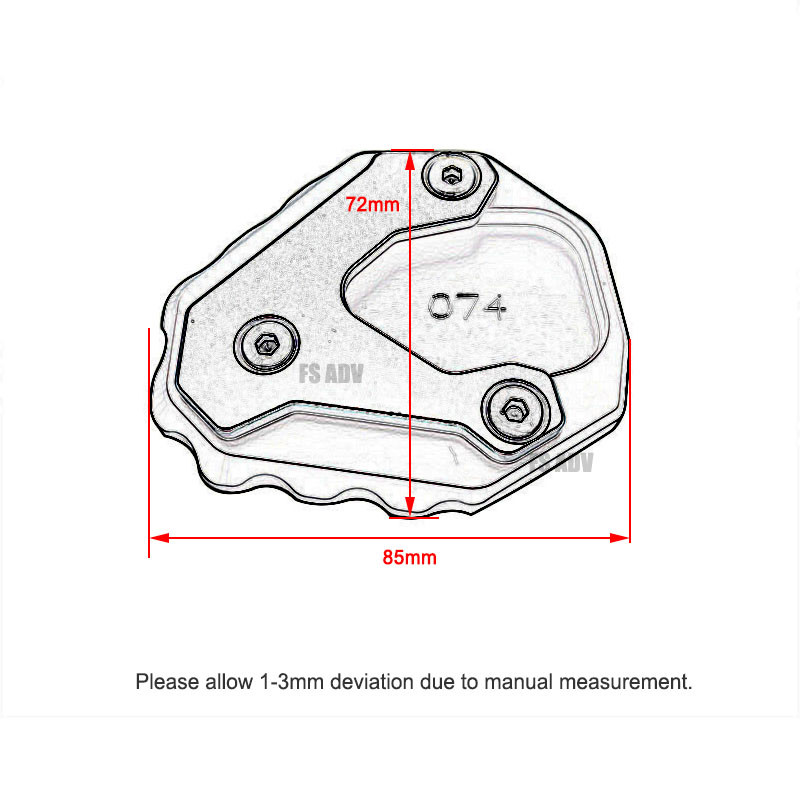 72mm

074

FS ADV

FS ADV

85mm

Please allow 1-3mm deviation due to manual measurement.