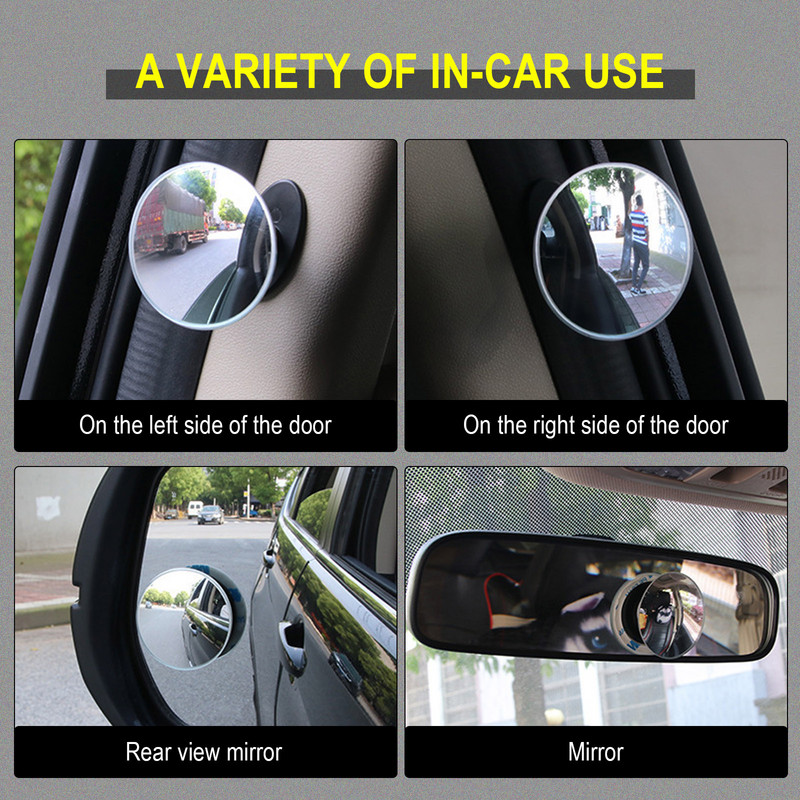 A VARIETY OF IN-CAR USE

On the left side of the door

On the right side of the door

Rear view mirror

Mirror