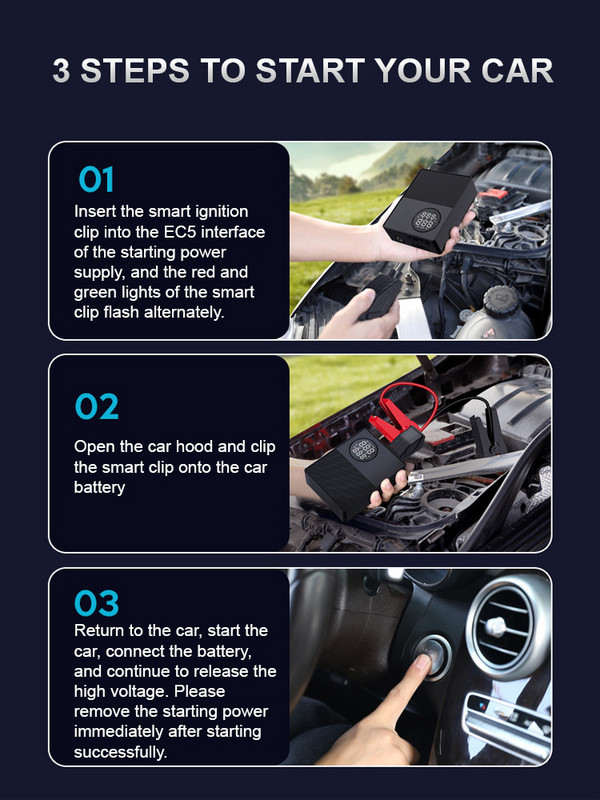 3 STEPS TO START YOUR CAR

01
Insert the smart ignition clip into the EC5 interface of the starting power supply, and the red and green lights of the smart clip flash alternately.

02
Open the car hood and clip the smart clip onto the car battery

03
Return to the car, start the car, connect the battery, and continue to release the high voltage. Please remove the starting power immediately after starting successfully.