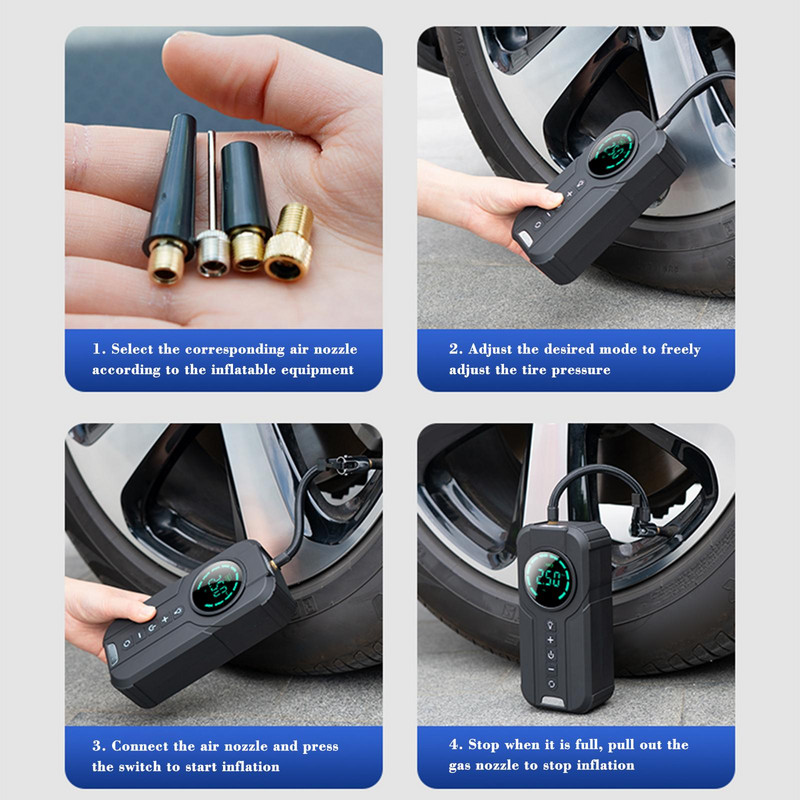 1. Select the corresponding air nozzle according to the inflatable equipment

2. Adjust the desired mode to freely adjust the tire pressure

3. Connect the air nozzle and press the switch to start inflation

250

4. Stop when it is full, pull out the gas nozzle to stop inflation