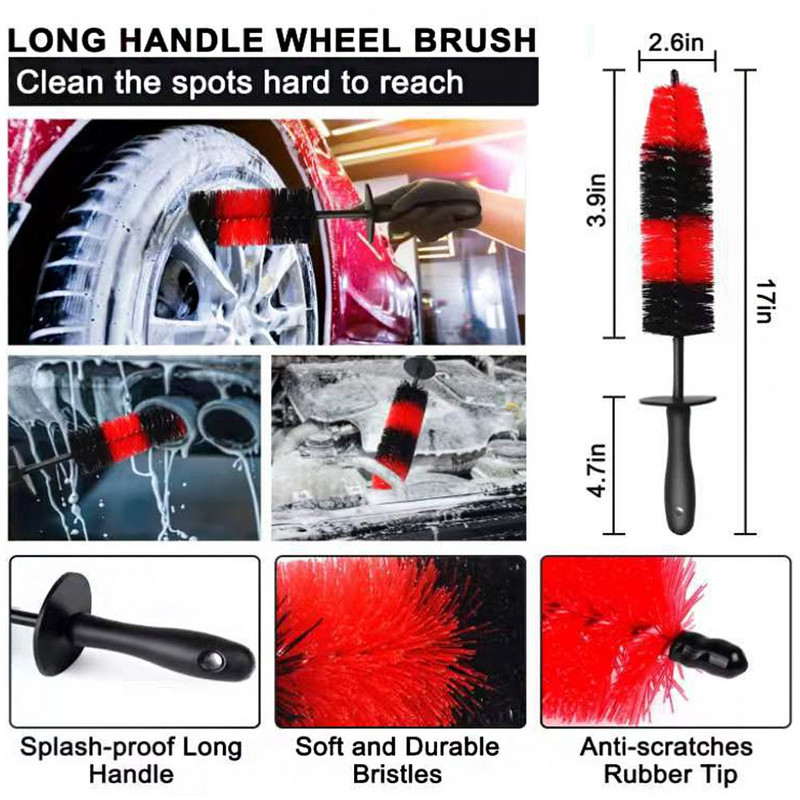 LONG HANDLE WHEEL BRUSH
Clean the spots hard to reach

2.6in
3.9in
17in
4.7in

Splash-proof Long Handle

Soft and Durable Bristles

Anti-scratches Rubber Tip