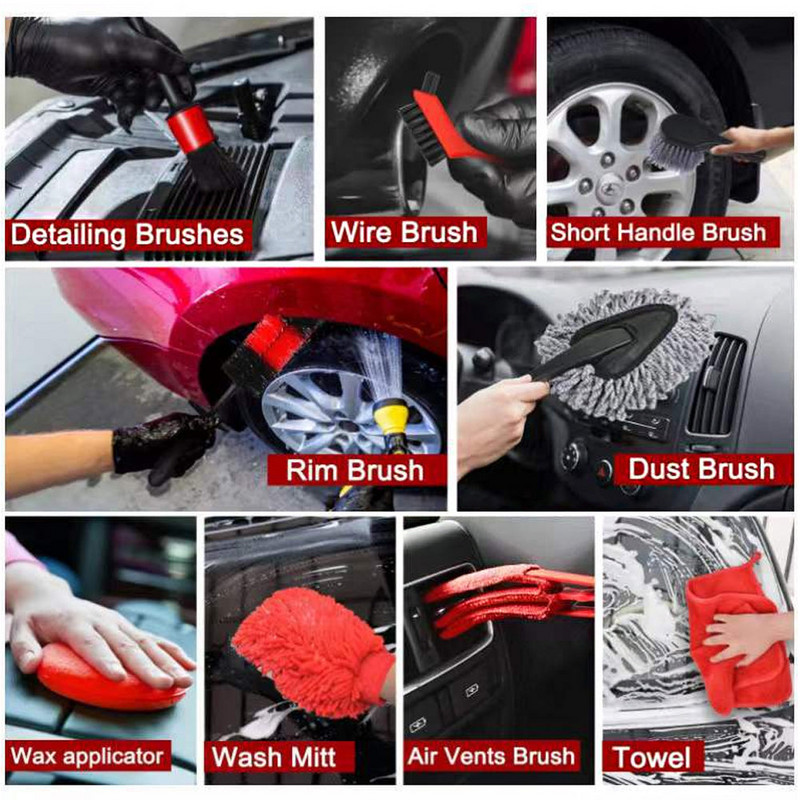 Detailing Brushes

Wire Brush

Short Handle Brush

Rim Brush

Dust Brush

Wax applicator

Wash Mitt

Air Vents Brush

Towel